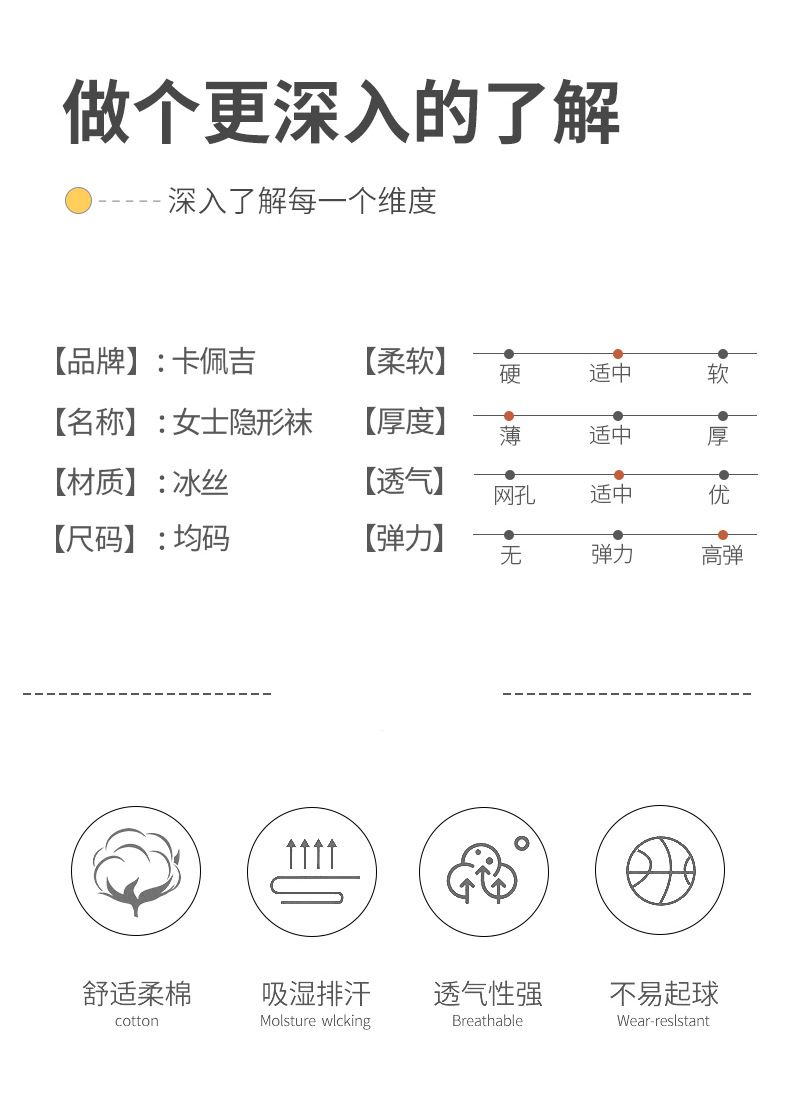 做个更深入的了解

深入了解每一个维度

【品牌】：卡佩吉

【名称】：女士隐形袜

【材质】：冰丝

【尺码】：均码

【柔软】
硬 适中 软

【厚度】
薄 适中 厚

【透气】
网孔 适中 优

【弹力】
无 弹力 高弹

舒适柔棉
cotton

吸湿排汗
Molsture wlcking

透气性强
Breathable

不易起球
Wear-reslstant