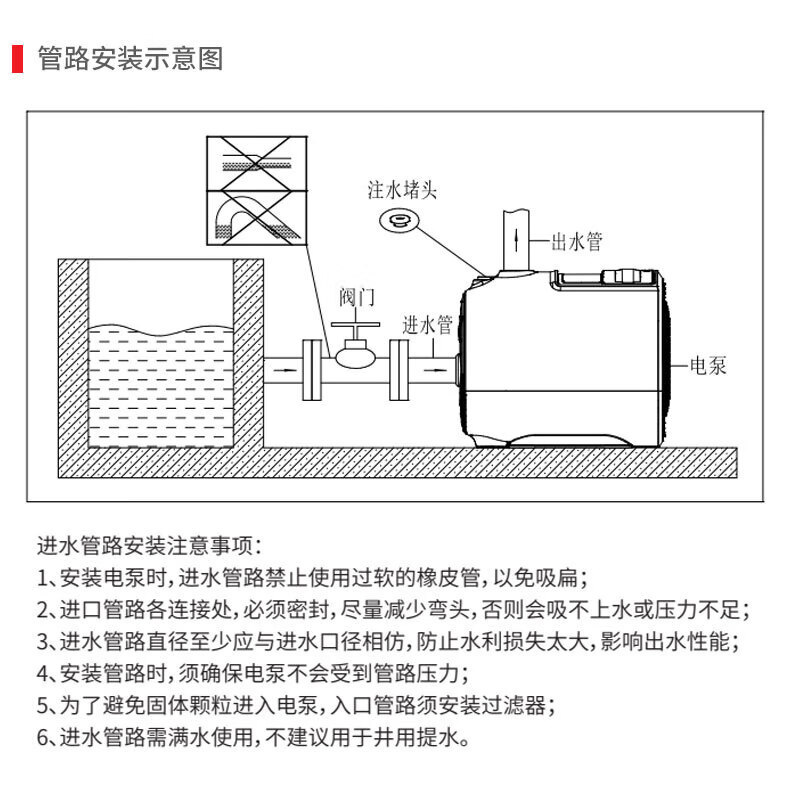 管路安装示意图

注水堵头

出水管

阀门

进水管

电泵

进水管路安装注意事项：

1、安装电泵时，进水管路禁止使用过软的橡皮管，以免吸扁；

2、进口管路各连接处，必须密封，尽量减少弯头，否则会吸不上水或压力不足；

3、进水管路直径至少应与进水口径相仿，防止水利损失太大，影响出水性能；

4、安装管路时，须确保电泵不会受到管路压力；

5、为了避免固体颗粒进入电泵，入口管路须安装过滤器；

6、进水管路需满水使用，不建议用于井用提水。