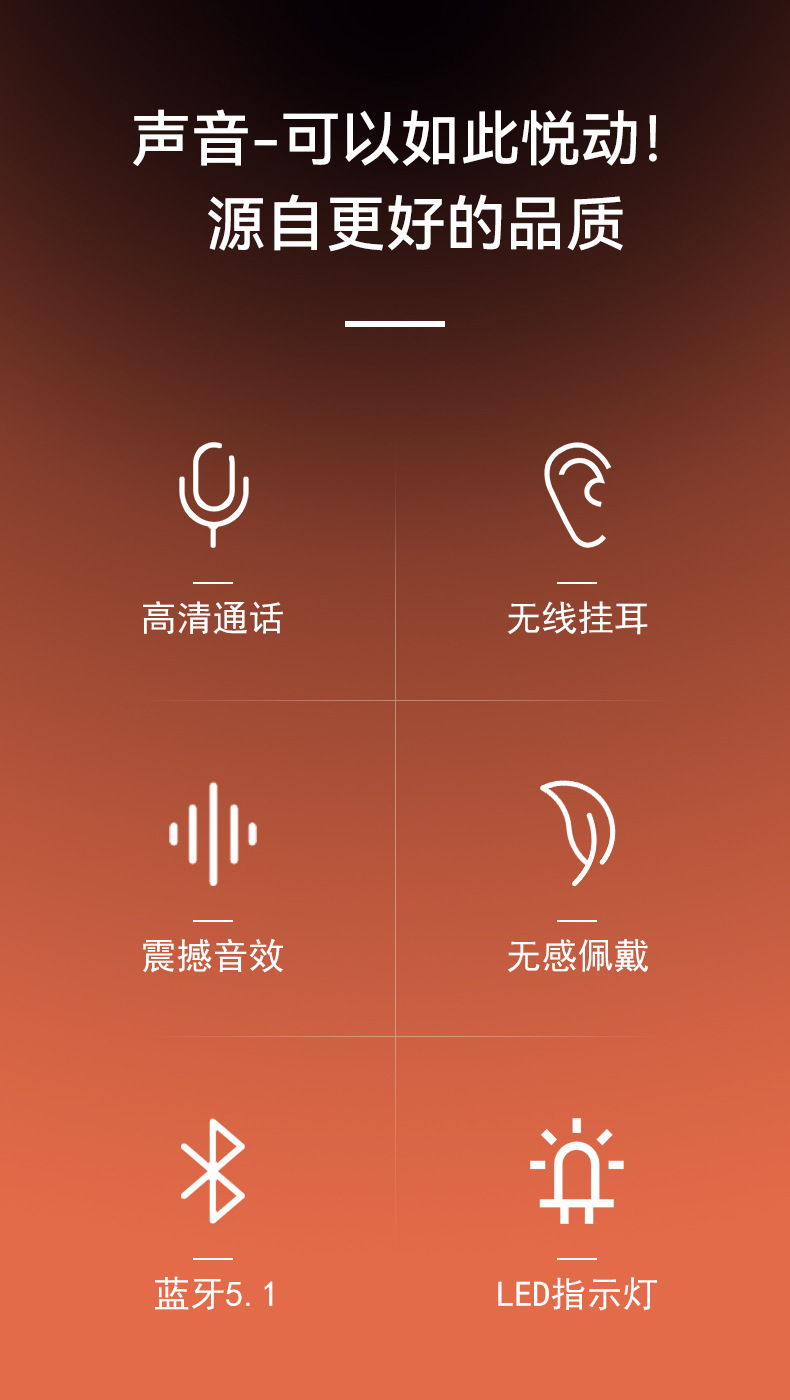 声音-可以如此悦动!
源自更好的品质

高清通话

无线挂耳

震撼音效

无感佩戴

蓝牙5.1

LED指示灯