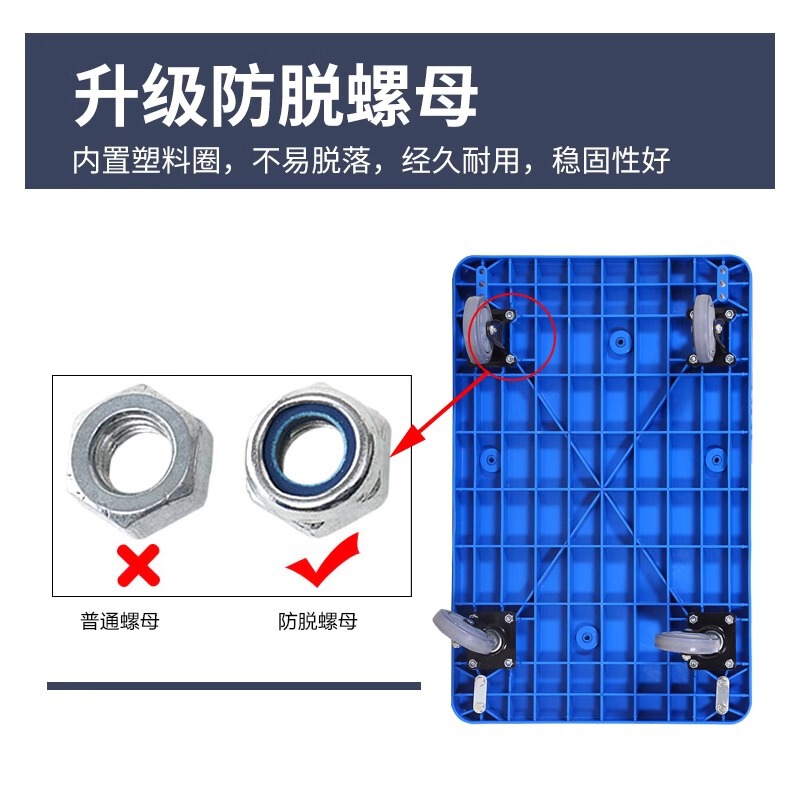 升级防脱螺母

内置塑料圈，不易脱落，经久耐用，稳固性好

普通螺母

防脱螺母