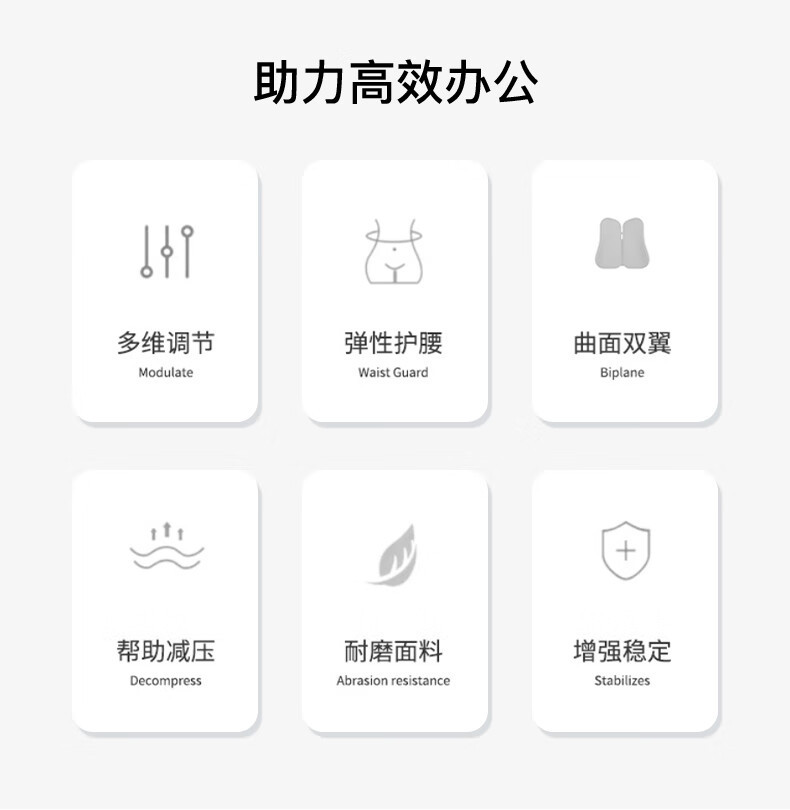 助力高效办公

多维调节
Modulate

弹性护腰
Waist Guard

曲面双翼
Biplane

帮助减压
Decompress

耐磨面料
Abrasion resistance

增强稳定
Stabilizes