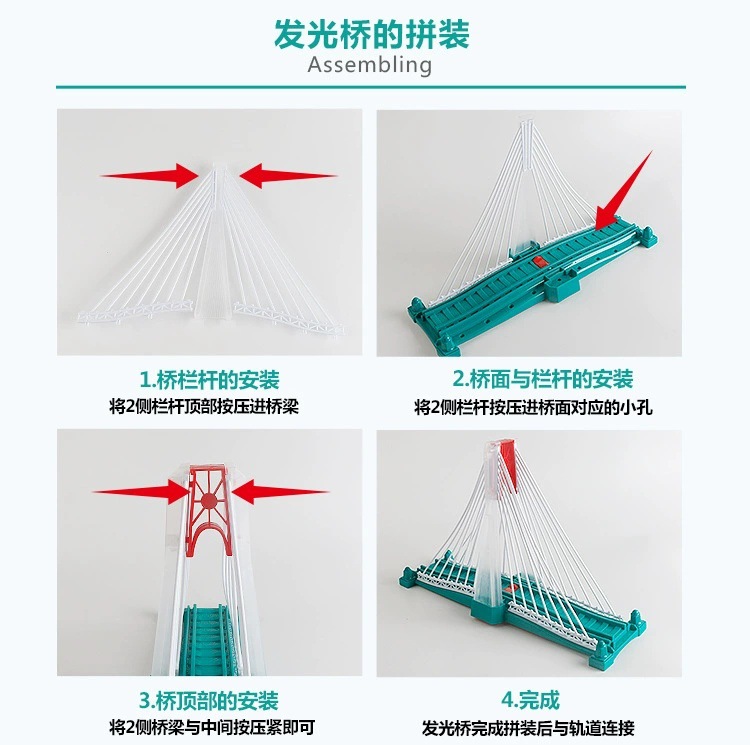 发光桥的拼装
Assembling

1.桥栏杆的安装
将2侧栏杆顶部按压进桥梁

2.桥面与栏杆的安装
将2侧栏杆按压进桥面对应的小孔

3.桥顶部的安装
将2侧桥梁与中间按压紧即可

4.完成
发光桥完成拼装后与轨道连接