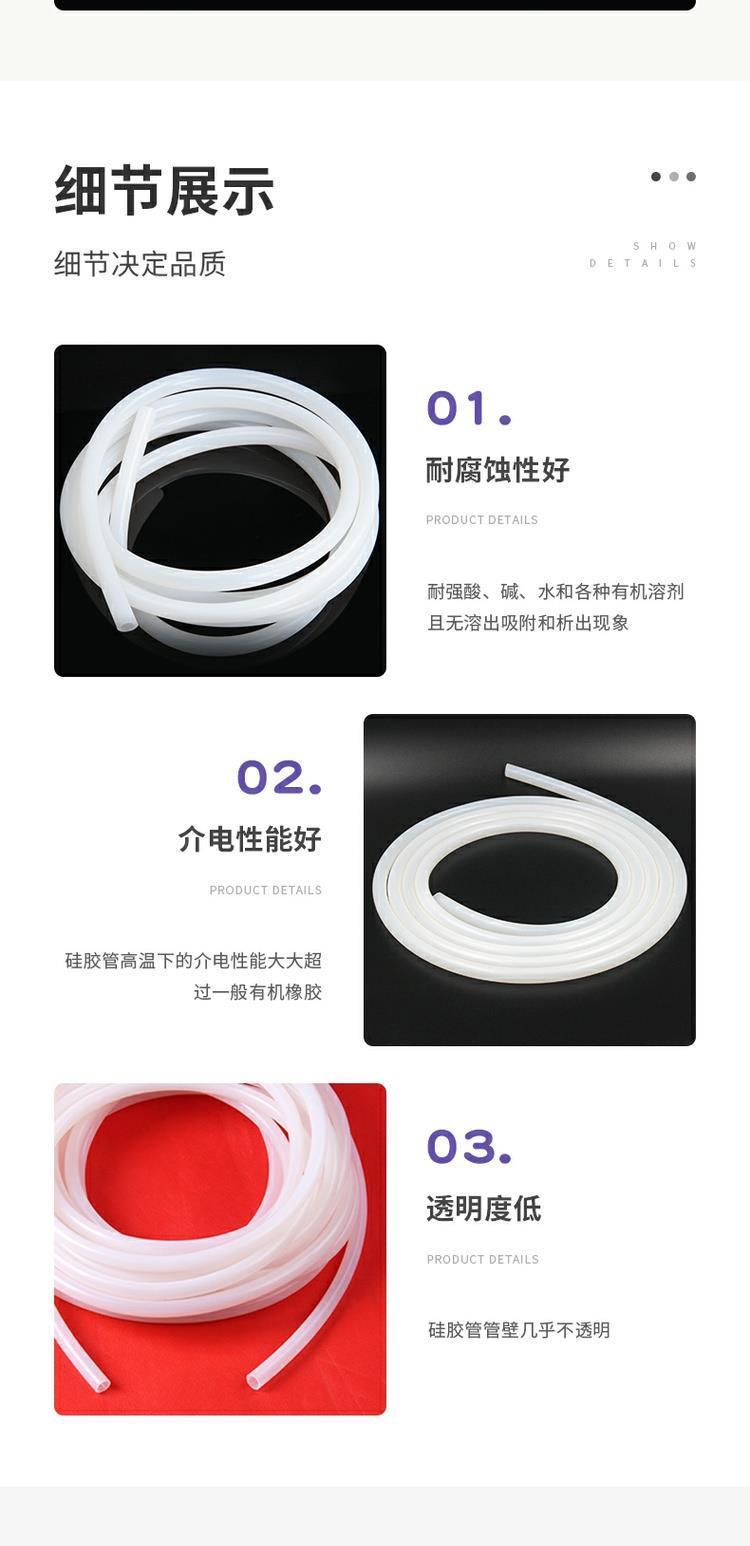 细节展示

细节决定品质

SHOW
DETAILS

01.

耐腐蚀性好

PRODUCT DETAILS

耐强酸、碱、水和各种有机溶剂且无溶出吸附和析出现象

02.

介电性能好

PRODUCT DETAILS

硅胶管高温下的介电性能大大超过一般有机橡胶

03.

透明度低

PRODUCT DETAILS

硅胶管管壁几乎不透明