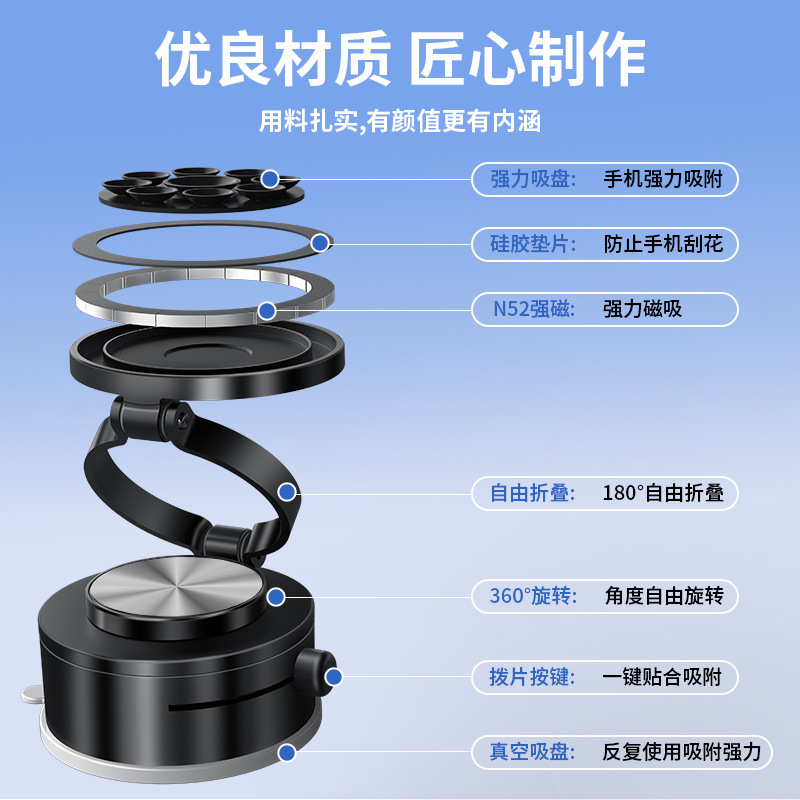 优良材质 匠心制作

用料扎实,有颜值更有内涵

强力吸盘: 手机强力吸附

硅胶垫片: 防止手机刮花

N52强磁: 强力磁吸

自由折叠: 180°自由折叠

360°旋转: 角度自由旋转

拨片按键: 一键贴合吸附

真空吸盘: 反复使用吸附强力