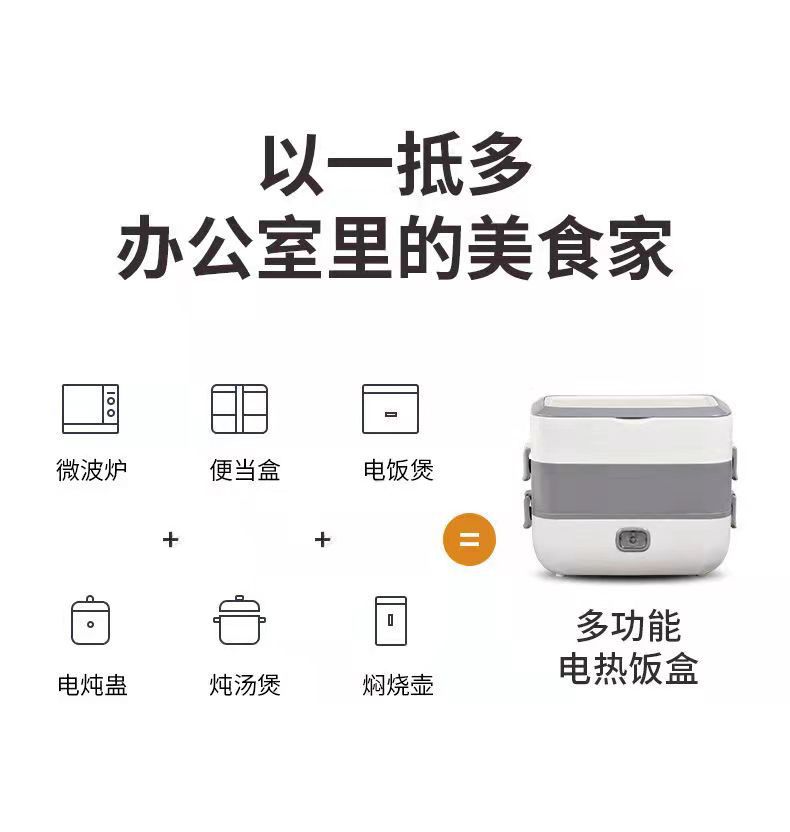 以一抵多
办公室里的美食家

微波炉 便当盒 电饭煲

+ + =

电炖盅 炖汤煲 焖烧壶

多功能
电热饭盒