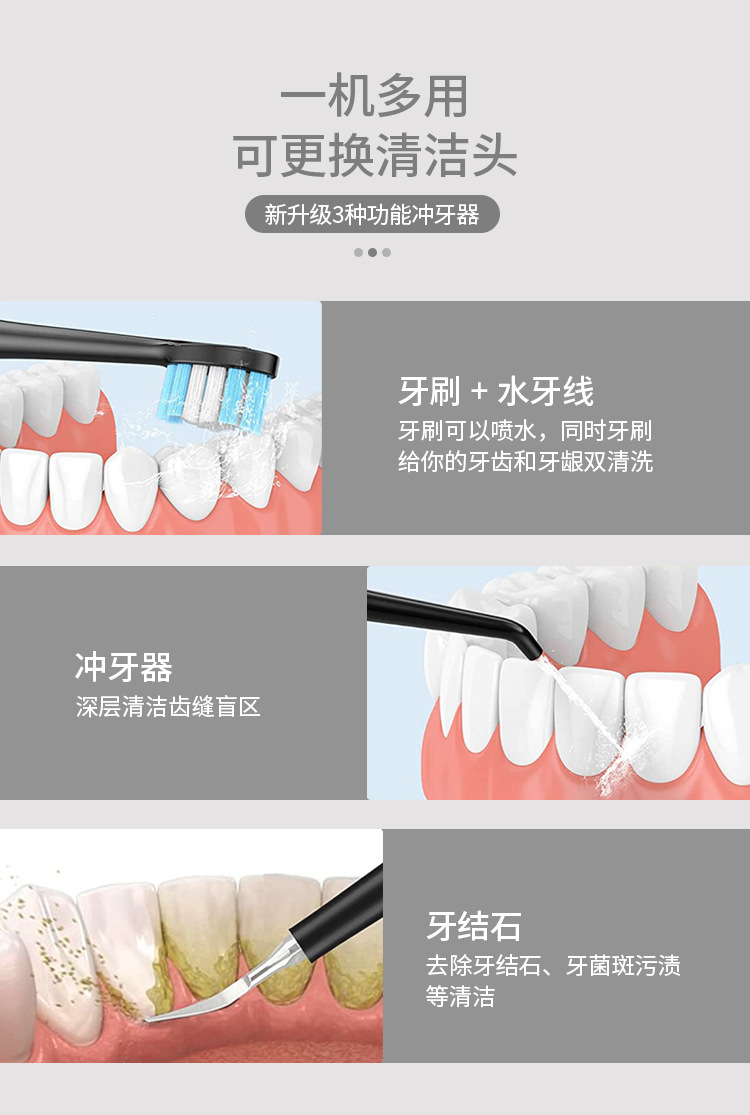 一机多用
可更换清洁头

新升级3种功能冲牙器

牙刷 + 水牙线
牙刷可以喷水，同时牙刷给你的牙齿和牙龈双清洗

冲牙器
深层清洁齿缝盲区

牙结石
去除牙结石、牙菌斑污渍等清洁