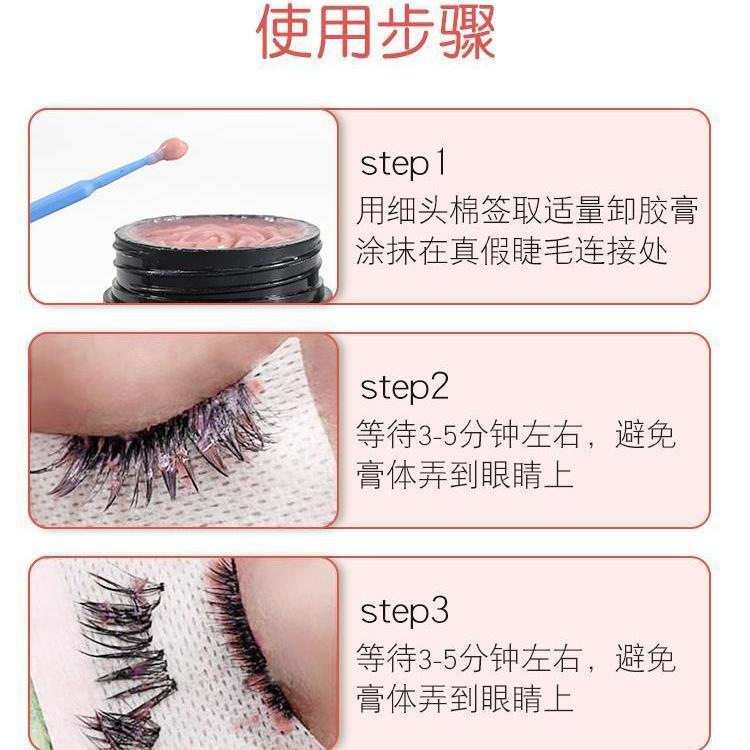 使用步骤

step1
用细头棉签取适量卸胶膏涂抹在真假睫毛连接处

step2
等待3-5分钟左右，避免膏体弄到眼睛上

step3
等待3-5分钟左右，避免膏体弄到眼睛上