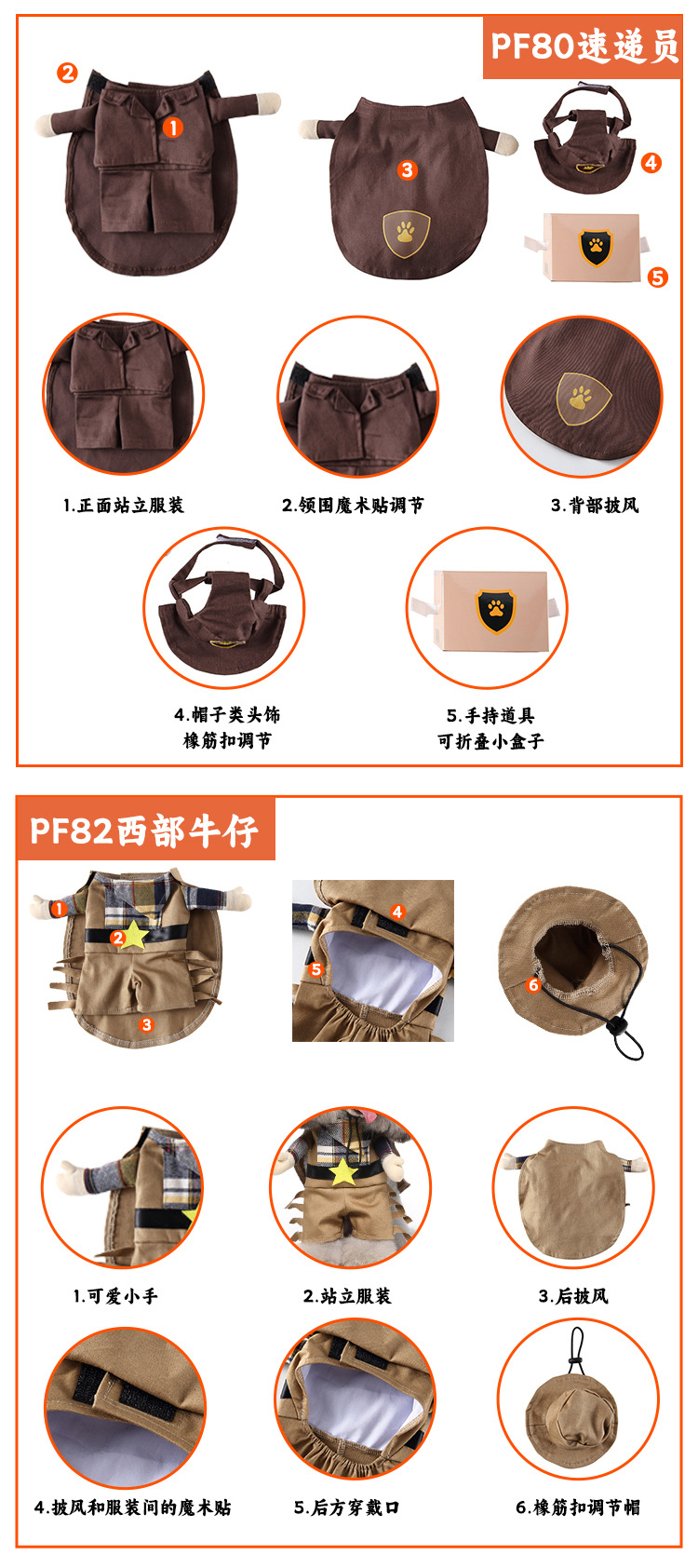 PF80速递员

2
1
3
4
5

1.正面站立服装

2.领围魔术贴调节

3.背部披风

4.帽子类头饰
橡筋扣调节

5.手持道具
可折叠小盒子

PF82西部牛仔

1
2
3
4
5
6

1.可爱小手

2.站立服装

3.后披风

4.披风和服装间的魔术贴

5.后方穿戴口

6.橡筋扣调节帽