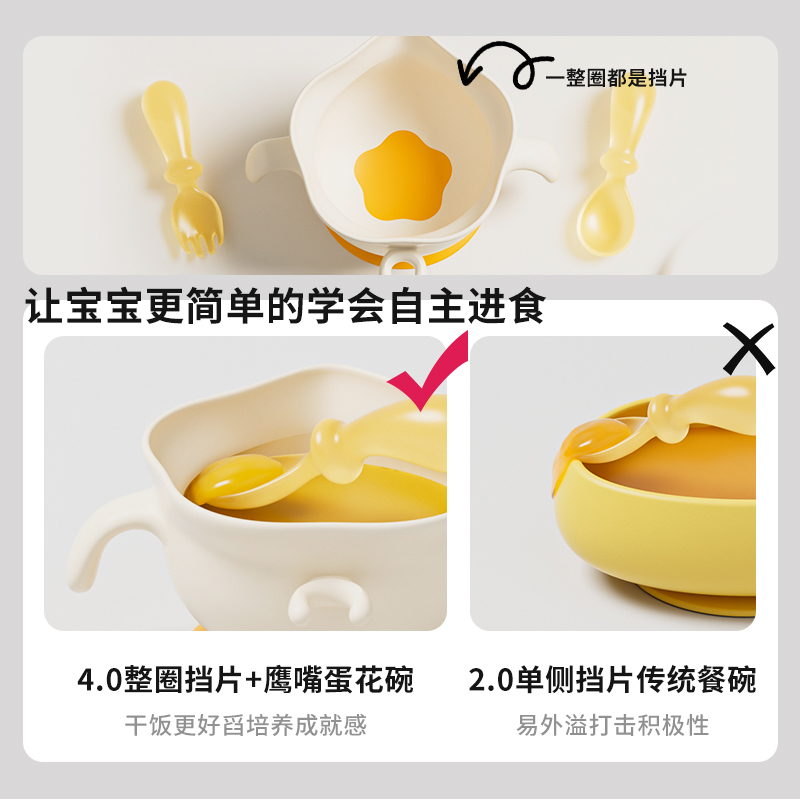 一整圈都是挡片

让宝宝更简单的学会自主进食

4.0整圈挡片+鹰嘴蛋花碗

干饭更好舀培养成就感

2.0单侧挡片传统餐碗

易外溢打击积极性