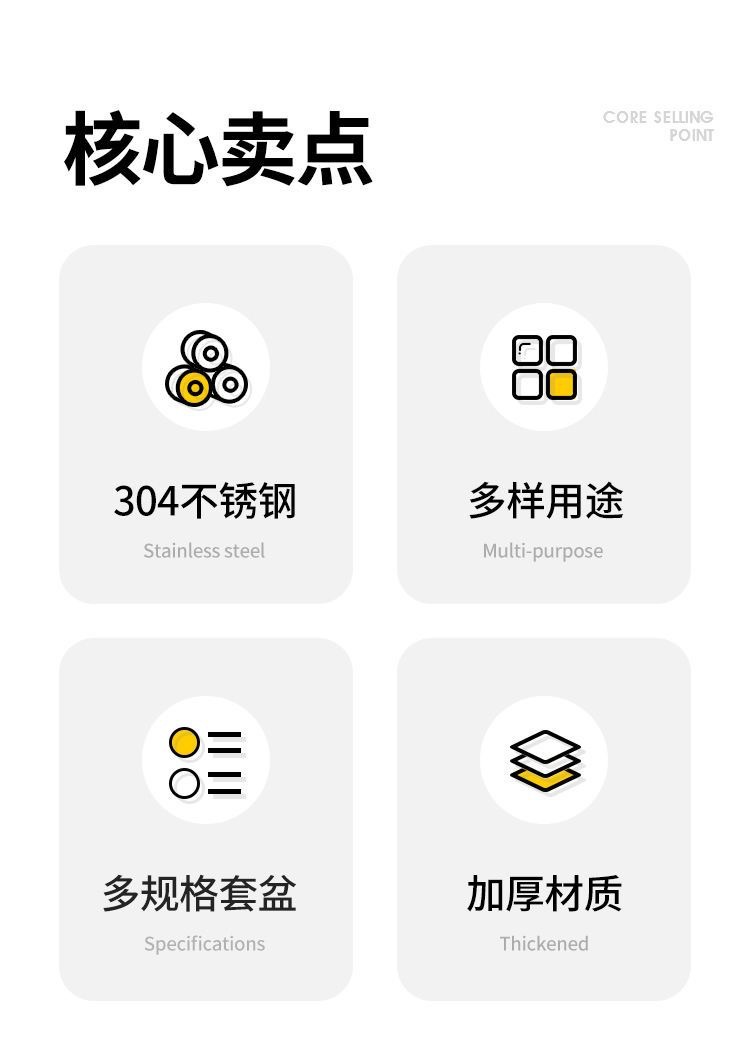 核心卖点

CORE SELLING
POINT

304不锈钢

Stainless steel

多样用途

Multi-purpose

多规格套盆

Specifications

加厚材质

Thickened