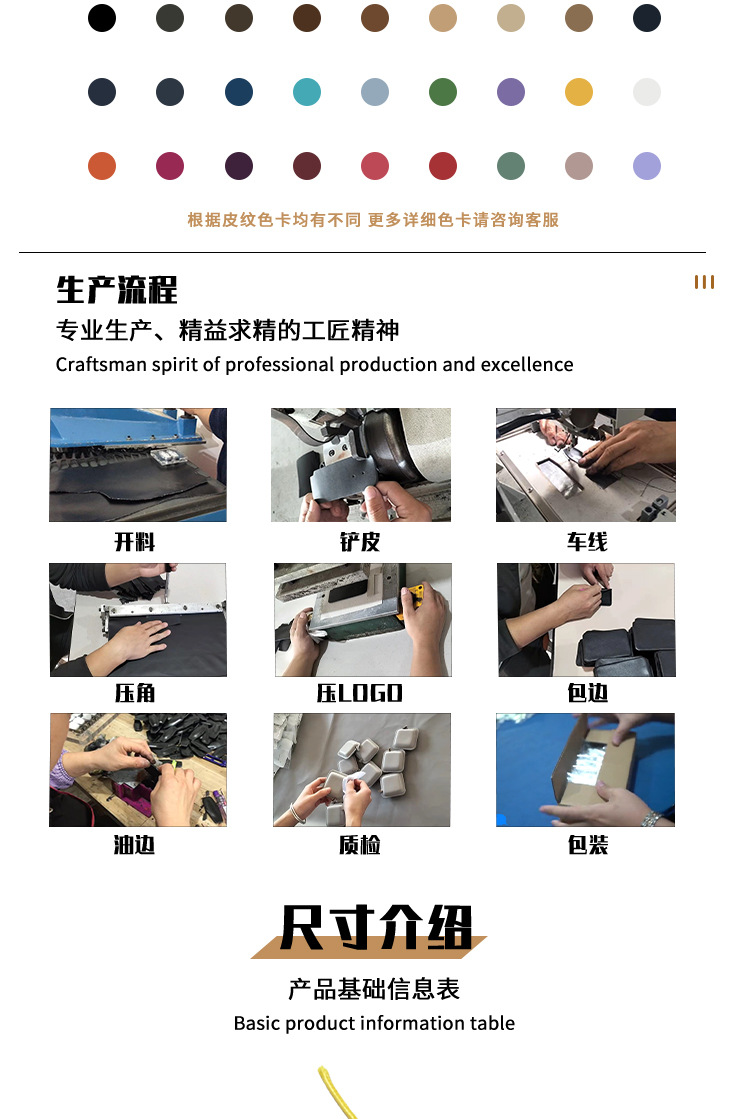 根据皮纹色卡均有不同 更多详细色卡请咨询客服

生产流程

专业生产、精益求精的工匠精神

Craftsman spirit of professional production and excellence

开料

铲皮

车线

压角

压LOGO

包边

油边

质检

包装

尺寸介绍

产品基础信息表

Basic product information table