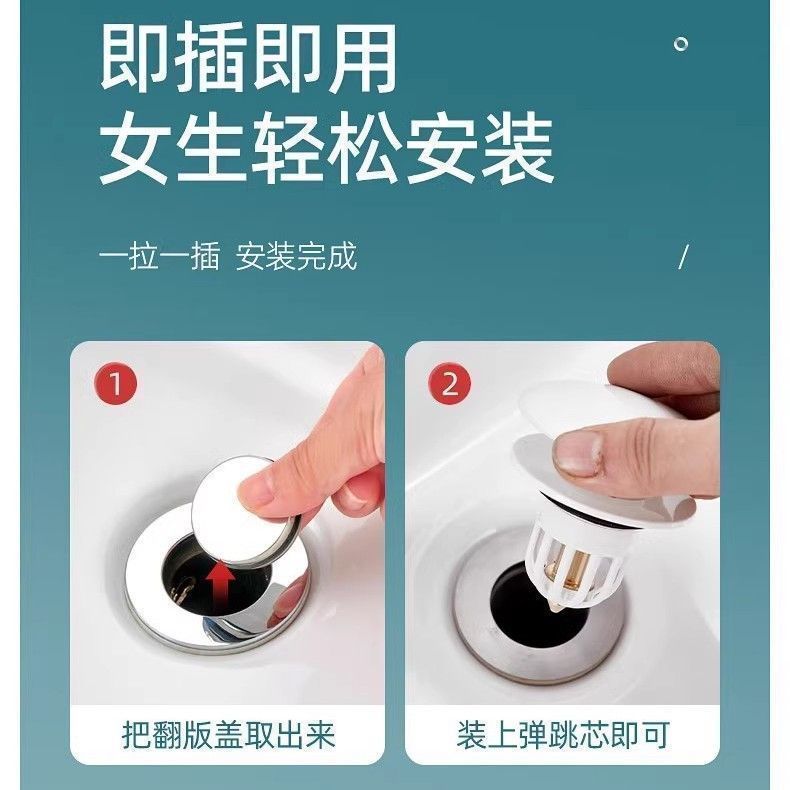 即插即用
女生轻松安装

一拉一插 安装完成

1

把翻版盖取出来

2

装上弹跳芯即可