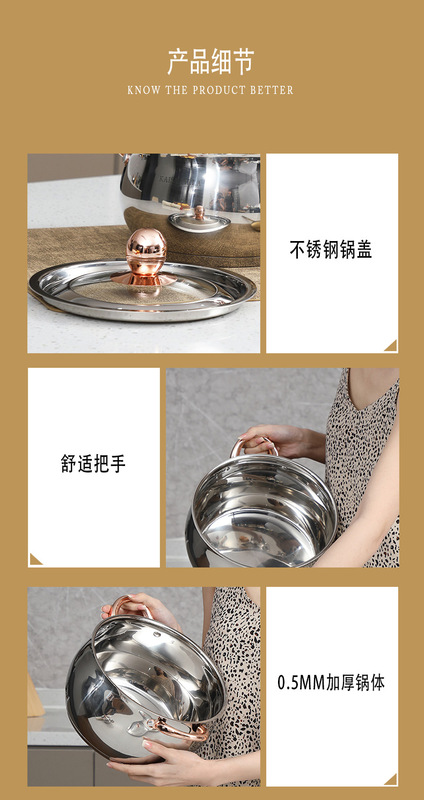 产品细节

KNOW THE PRODUCT BETTER

不锈钢锅盖

舒适把手

0.5MM加厚锅体