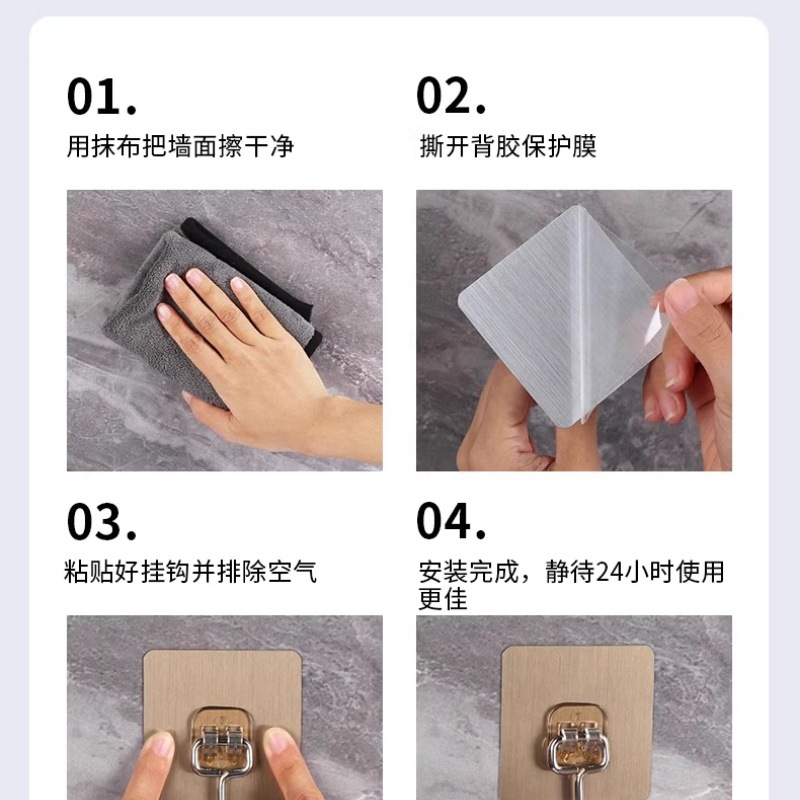 01.
用抹布把墙面擦干净

02.
撕开背胶保护膜

03.
粘贴好挂钩并排除空气

04.
安装完成，静待24小时使用更佳