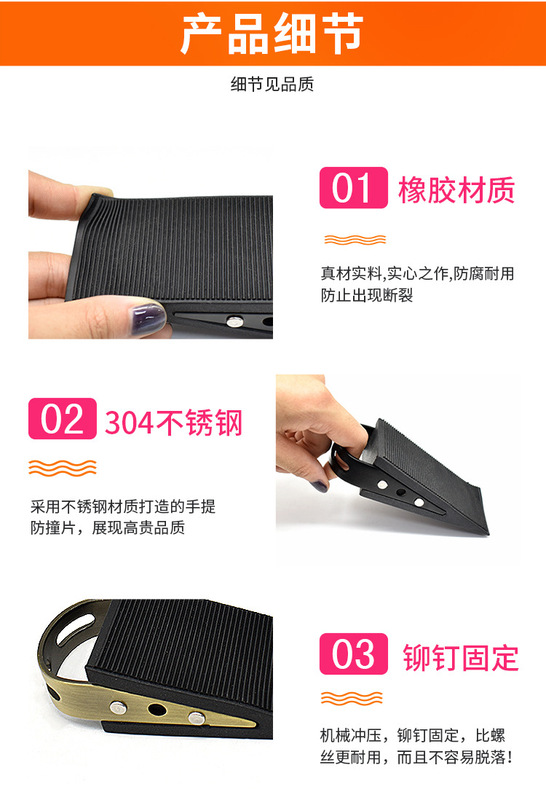 产品细节

细节见品质

01 橡胶材质

真材实料,实心之作,防腐耐用防止出现断裂

02 304不锈钢

采用不锈钢材质打造的手提防撞片，展现高贵品质

03 铆钉固定

机械冲压，铆钉固定，比螺丝更耐用，而且不容易脱落！