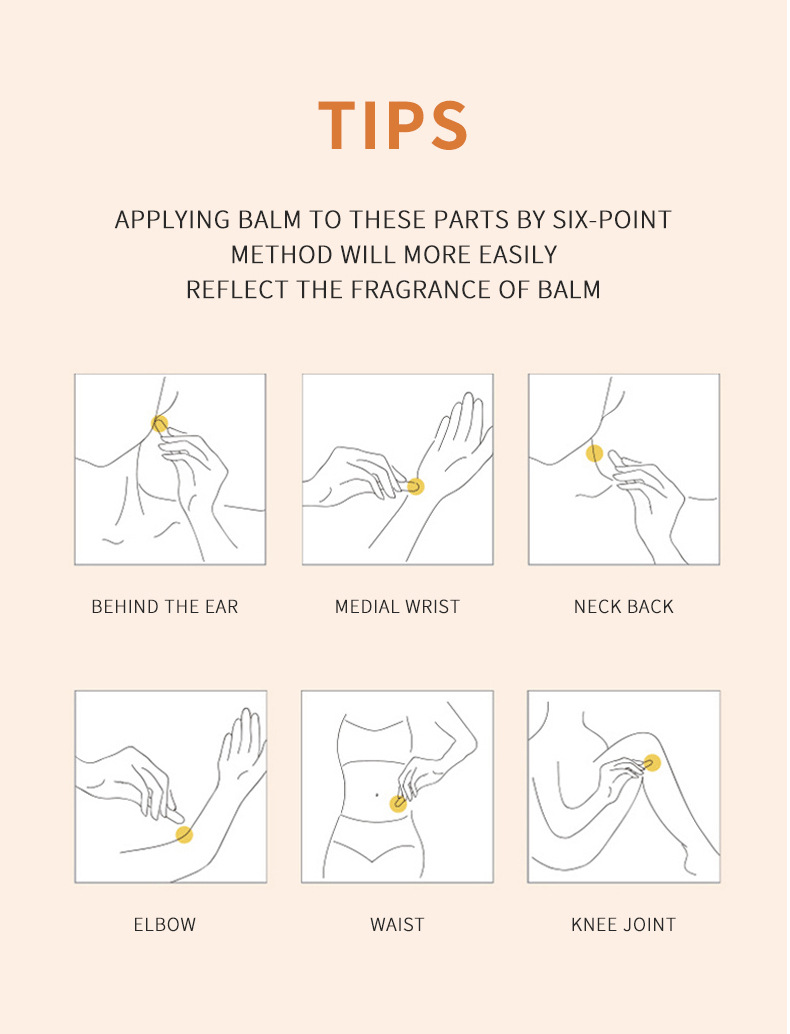 TIPS

APPLYING BALM TO THESE PARTS BY SIX-POINT METHOD WILL MORE EASILY REFLECT THE FRAGRANCE OF BALM

BEHIND THE EAR

MEDIAL WRIST

NECK BACK

ELBOW

WAIST

KNEE JOINT