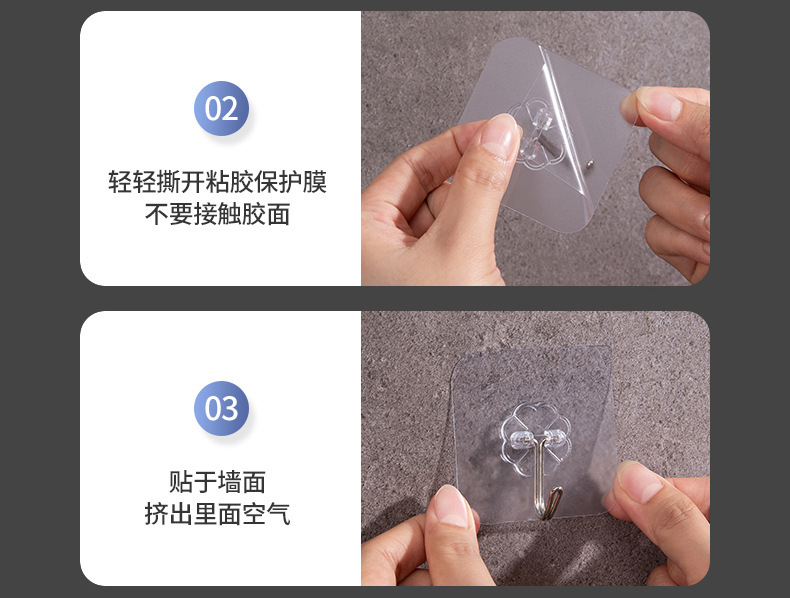 02

轻轻撕开粘胶保护膜
不要接触胶面

03

贴于墙面
挤出里面空气