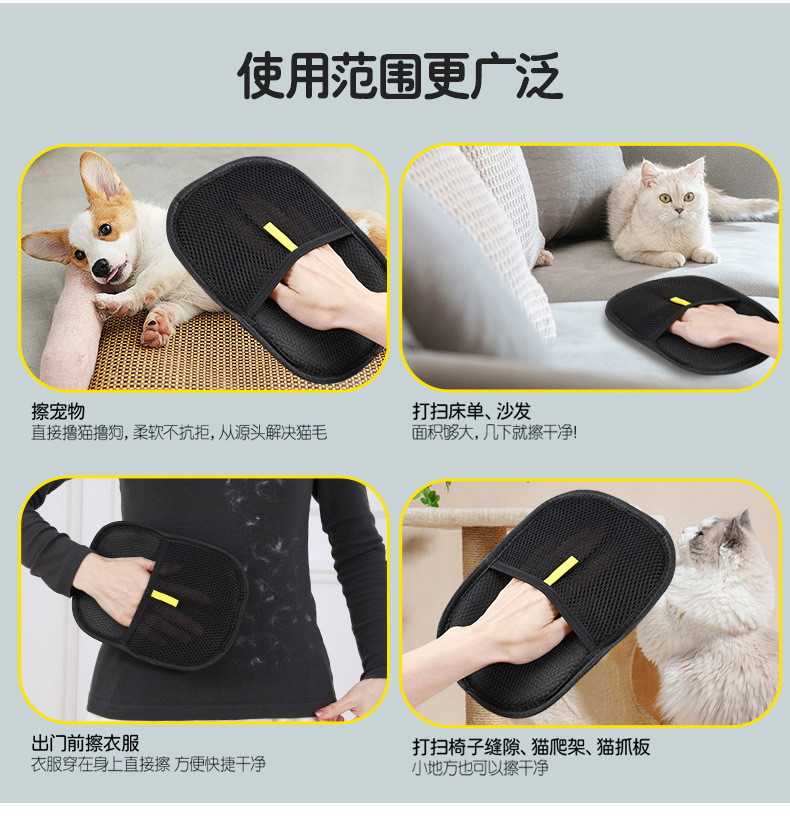 使用范围更广泛

擦宠物
直接撸猫撸狗，柔软不抗拒，从源头解决猫毛

打扫床单、沙发
面积够大，几下就擦干净！

出门前擦衣服
衣服穿在身上直接擦 方便快捷干净

打扫椅子缝隙、猫爬架、猫抓板
小地方也可以擦干净