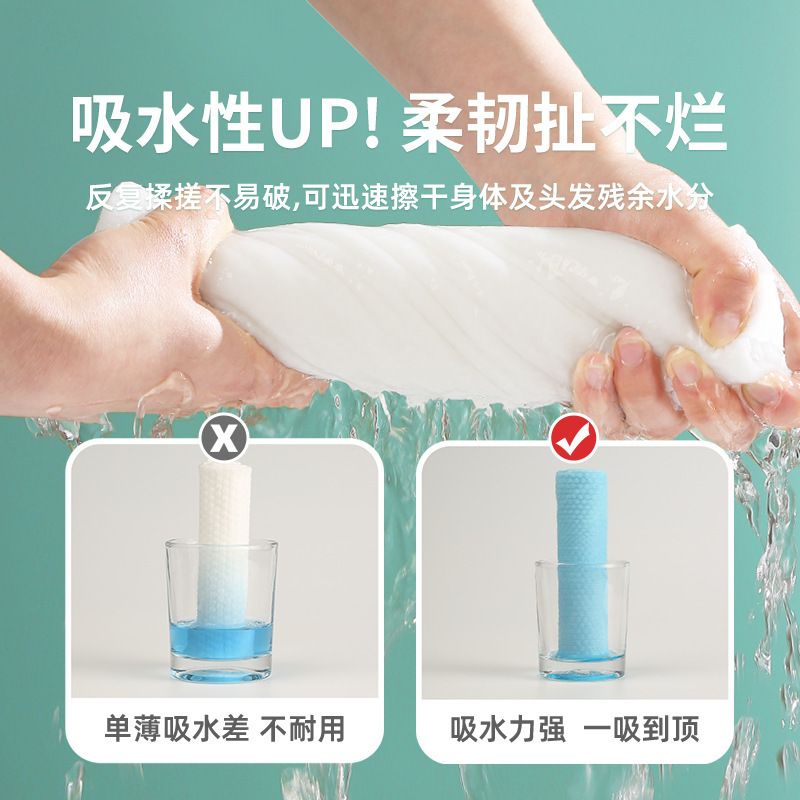 吸水性UP! 柔韧扯不烂

反复揉搓不易破,可迅速擦干身体及头发残余水分

X

单薄吸水差 不耐用

吸水力强 一吸到顶