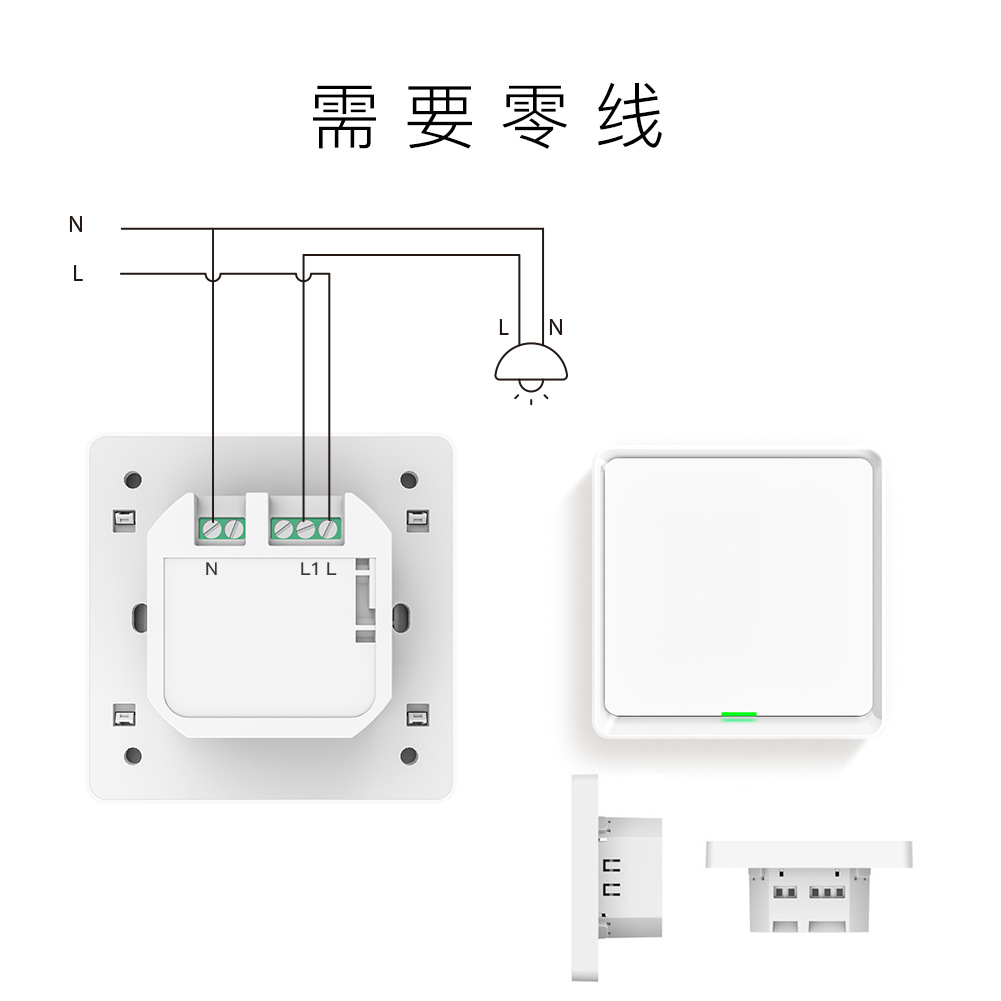 需要零线

N
L

L N

N L1 L