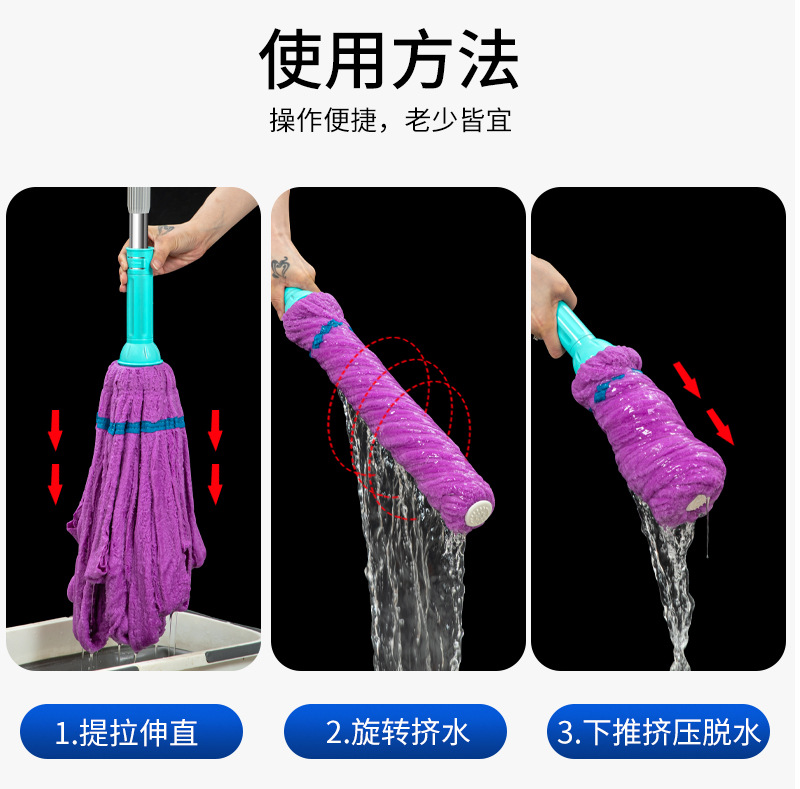 使用方法

操作便捷，老少皆宜

1.提拉伸直

2.旋转挤水

3.下推挤压脱水