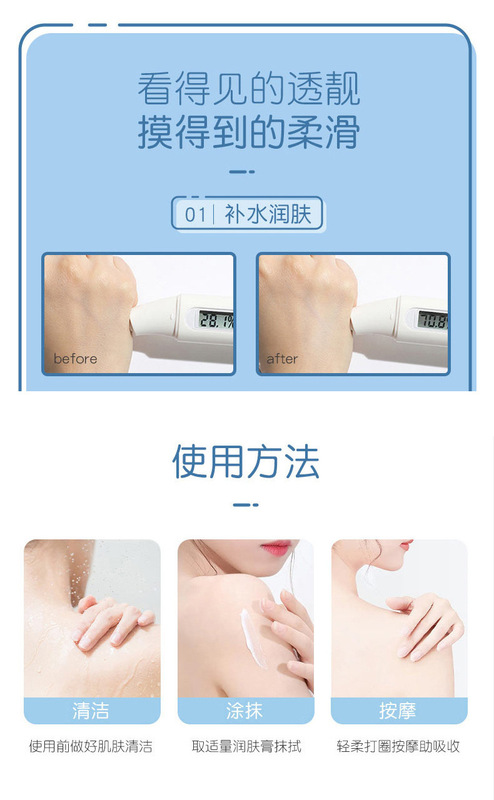 看得见的透靓
摸得到的柔滑

01 | 补水润肤

28.1%
before

70.8
after

使用方法

清洁
使用前做好肌肤清洁

涂抹
取适量润肤膏抹拭

按摩
轻柔打圈按摩助吸收