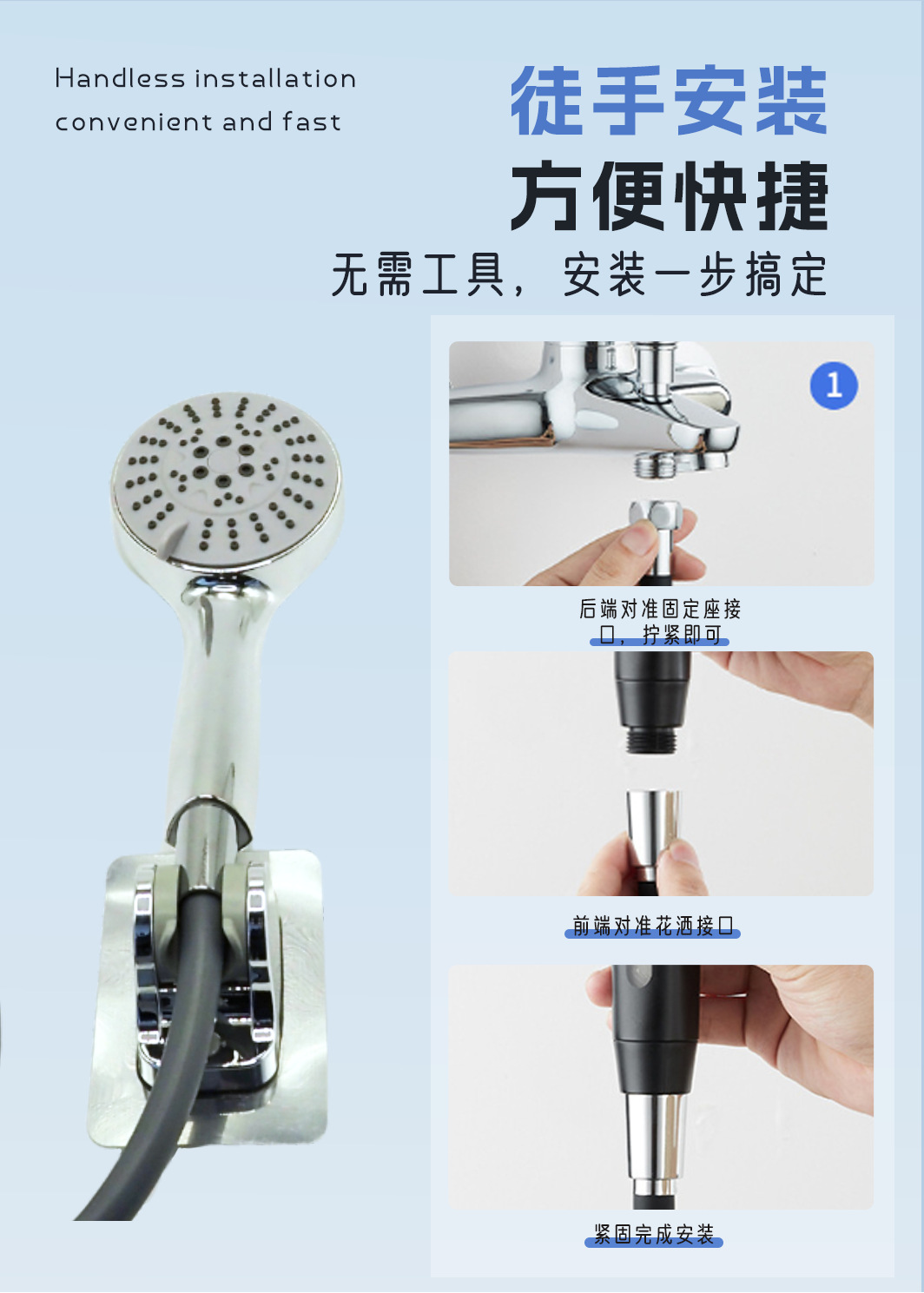 Handless installation
convenient and fast

徒手安装
方便快捷
无需工具，安装一步搞定

1

后端对准固定座接口，拧紧即可

前端对准花洒接口

紧固完成安装