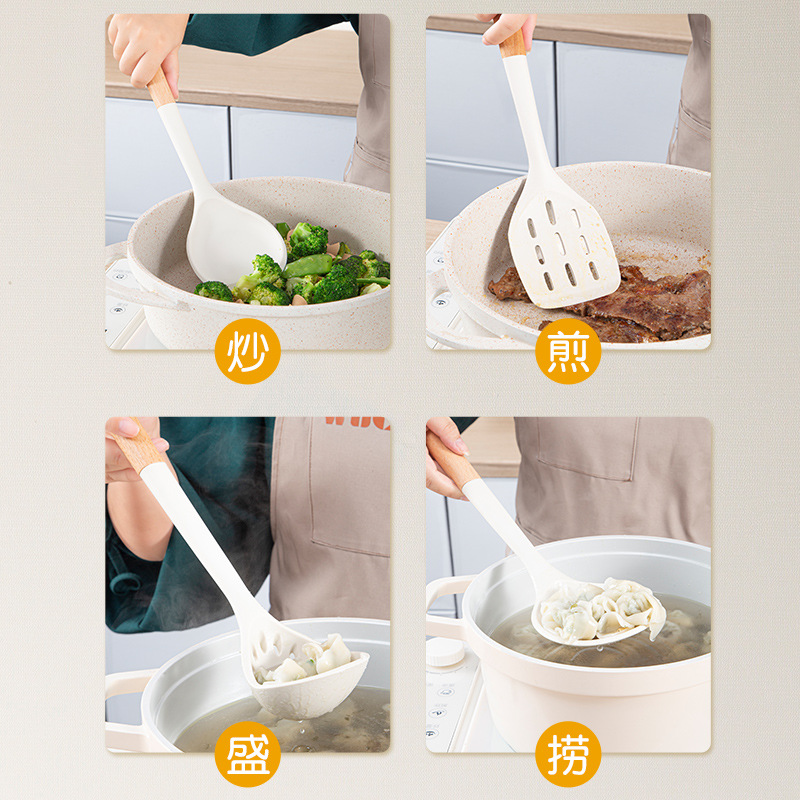 炒

煎

盛

捞