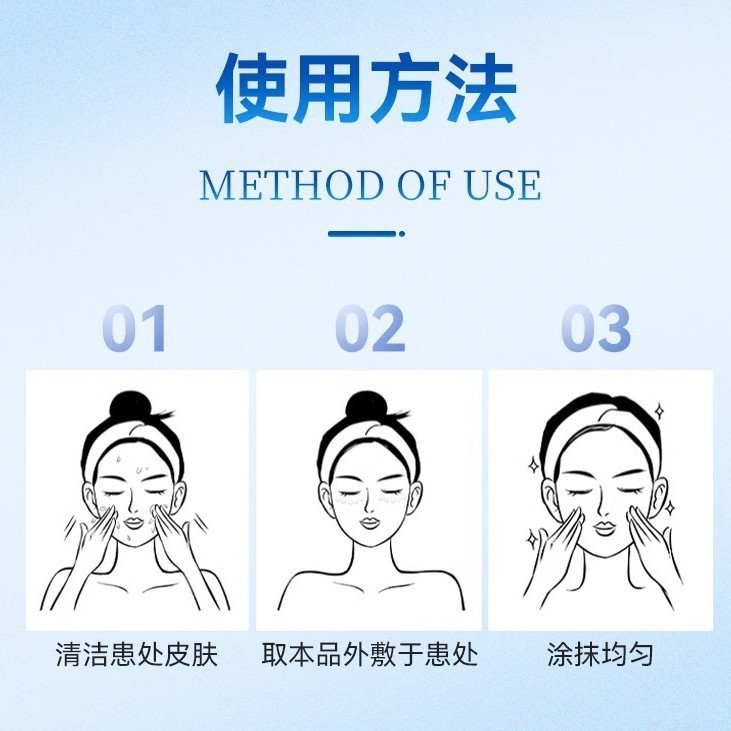 使用方法

METHOD OF USE

01

清洁患处皮肤

02

取本品外敷于患处

03

涂抹均匀