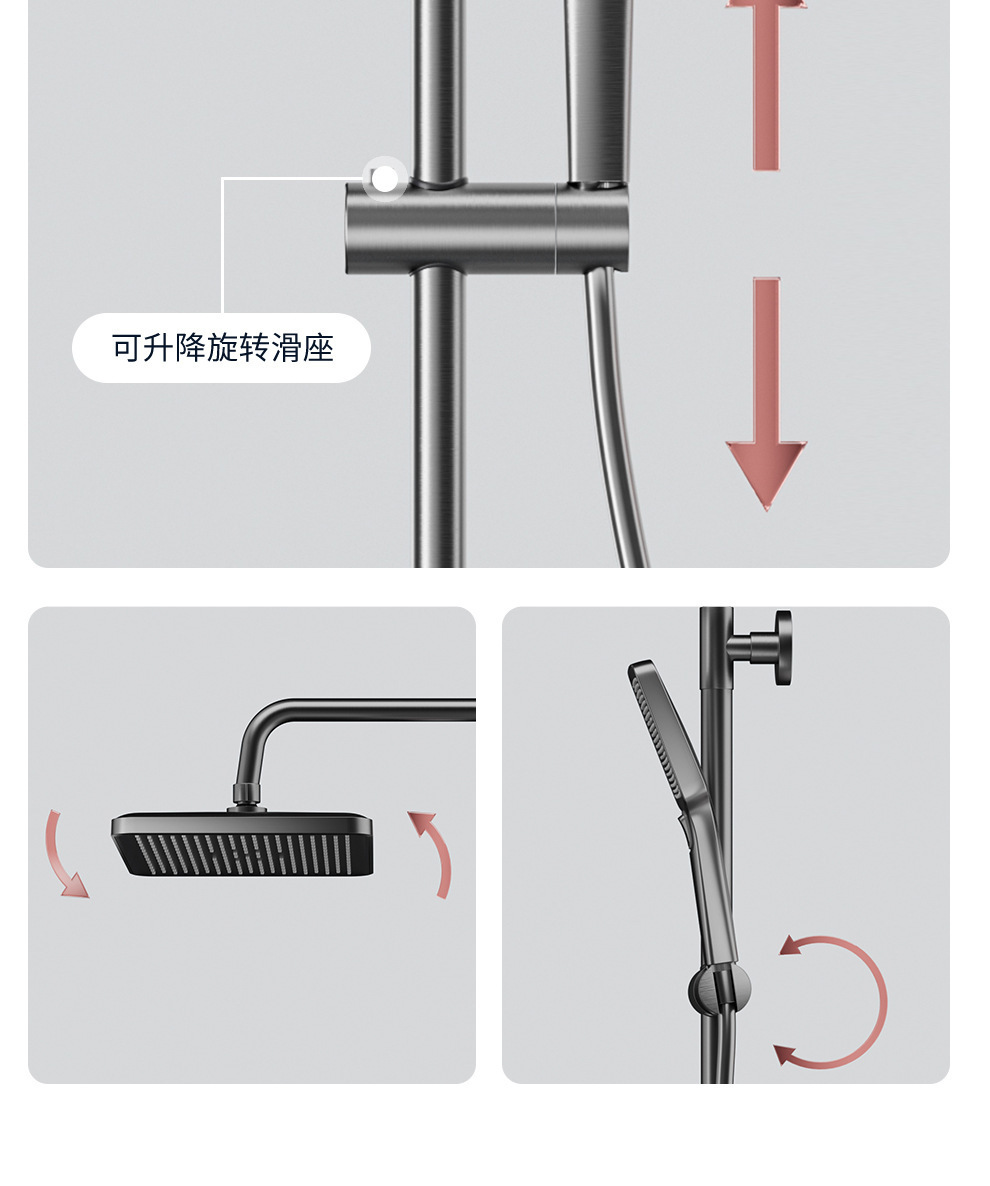 可升降旋转滑座