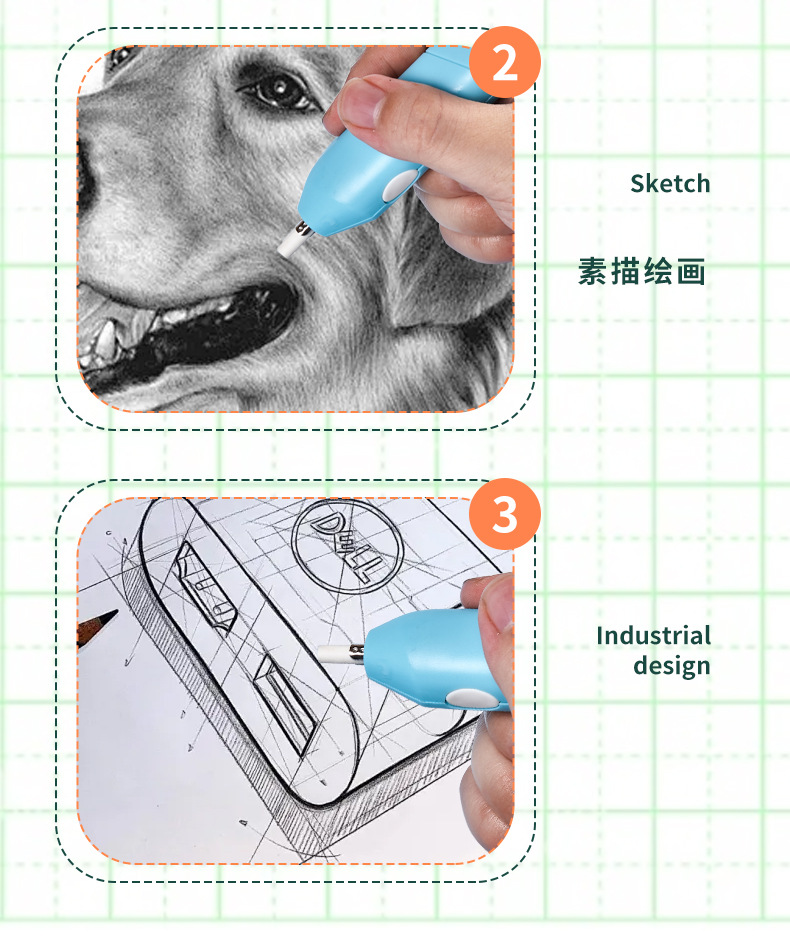 2

Sketch

素描绘画

3

DELL

Industrial design