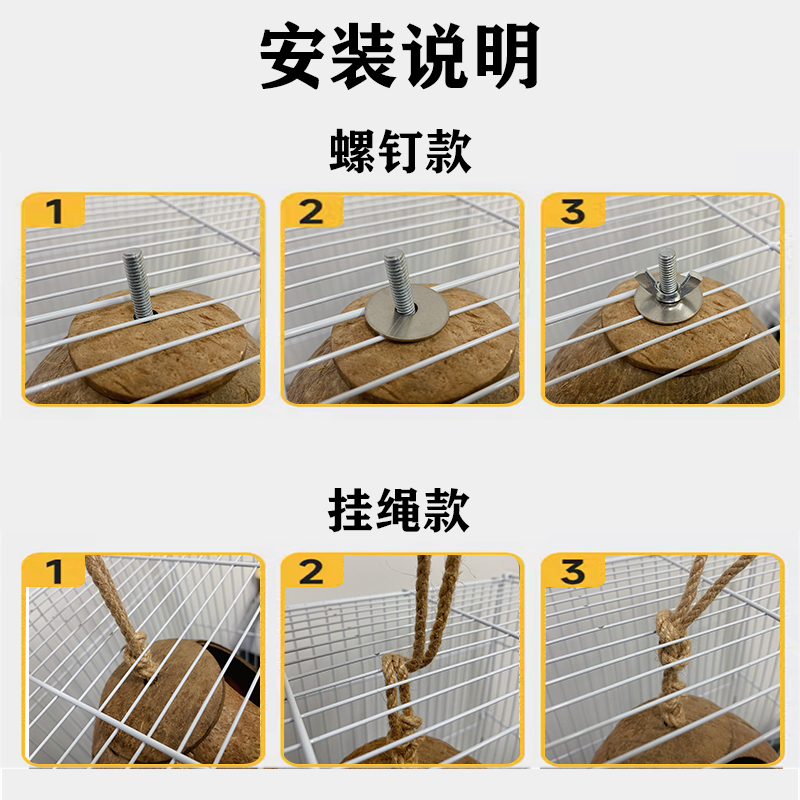 安装说明

螺钉款

1

2

3

挂绳款

1

2

3