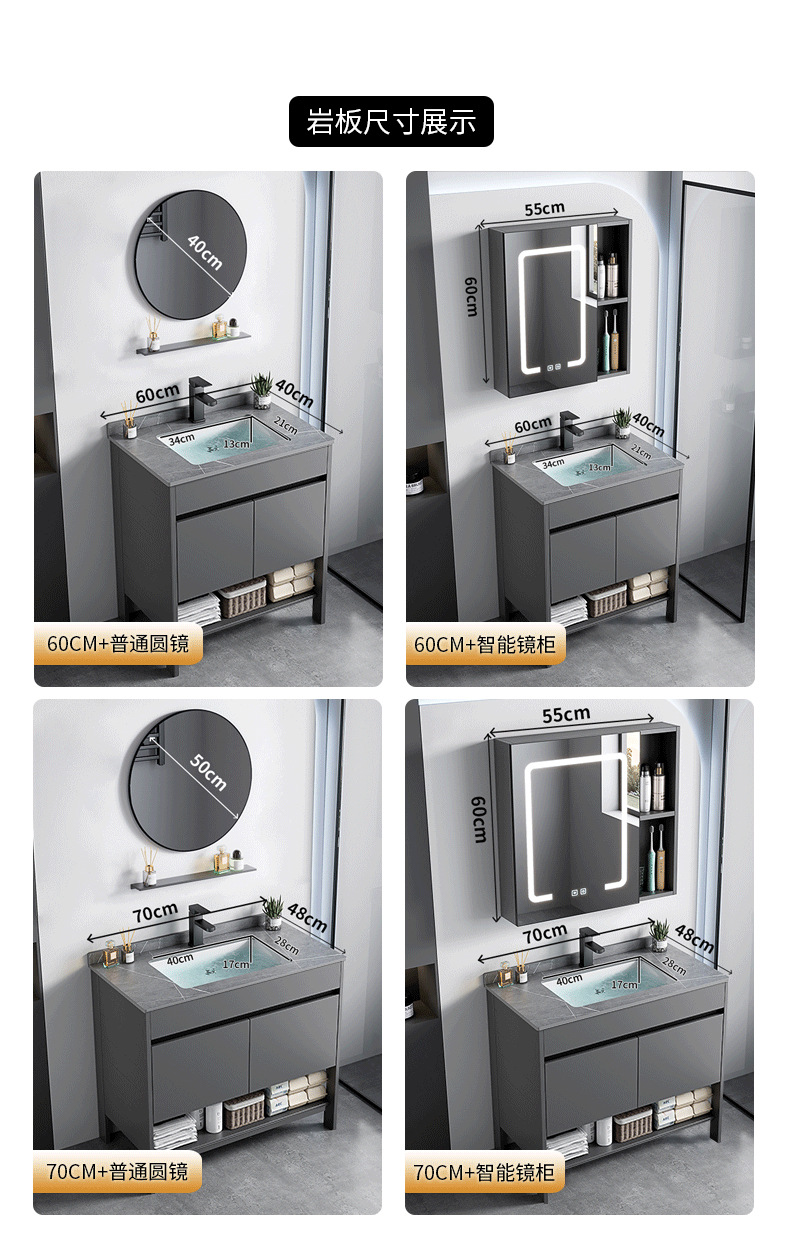 岩板尺寸展示

40cm
60cm
40cm
34cm
13cm
21cm
60CM+普通圆镜

55cm
60cm
60cm
40cm
34cm
13cm
21cm
60CM+智能镜柜

50cm
70cm
48cm
40cm
17cm
28cm
70CM+普通圆镜

55cm
60cm
70cm
48cm
40cm
17cm
28cm
70CM+智能镜柜