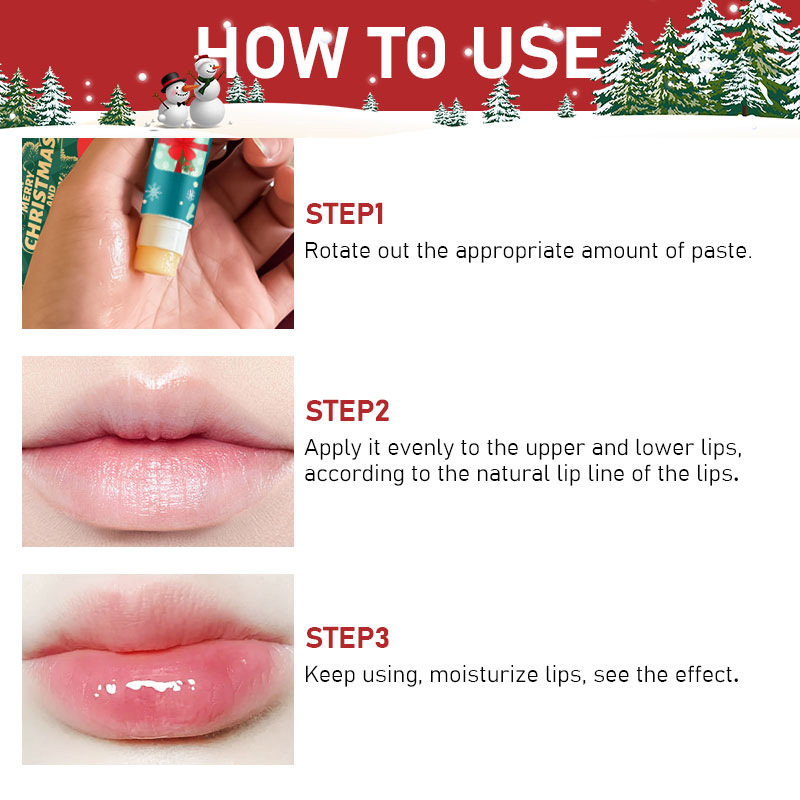 HOW TO USE

MERRY CHRISTMAS AND

STEP1
Rotate out the appropriate amount of paste.

STEP2
Apply it evenly to the upper and lower lips, according to the natural lip line of the lips.

STEP3
Keep using, moisturize lips, see the effect.