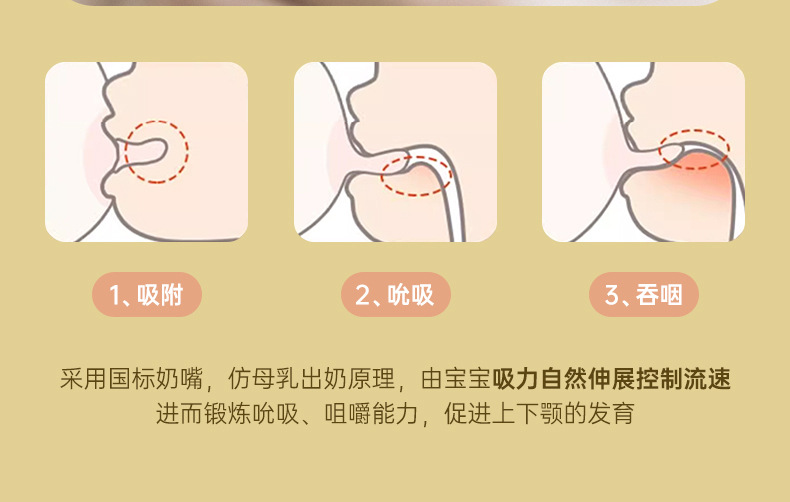 1、吸附

2、吮吸

3、吞咽

采用国标奶嘴，仿母乳出奶原理，由宝宝吸力自然伸展控制流速
进而锻炼吮吸、咀嚼能力，促进上下颚的发育