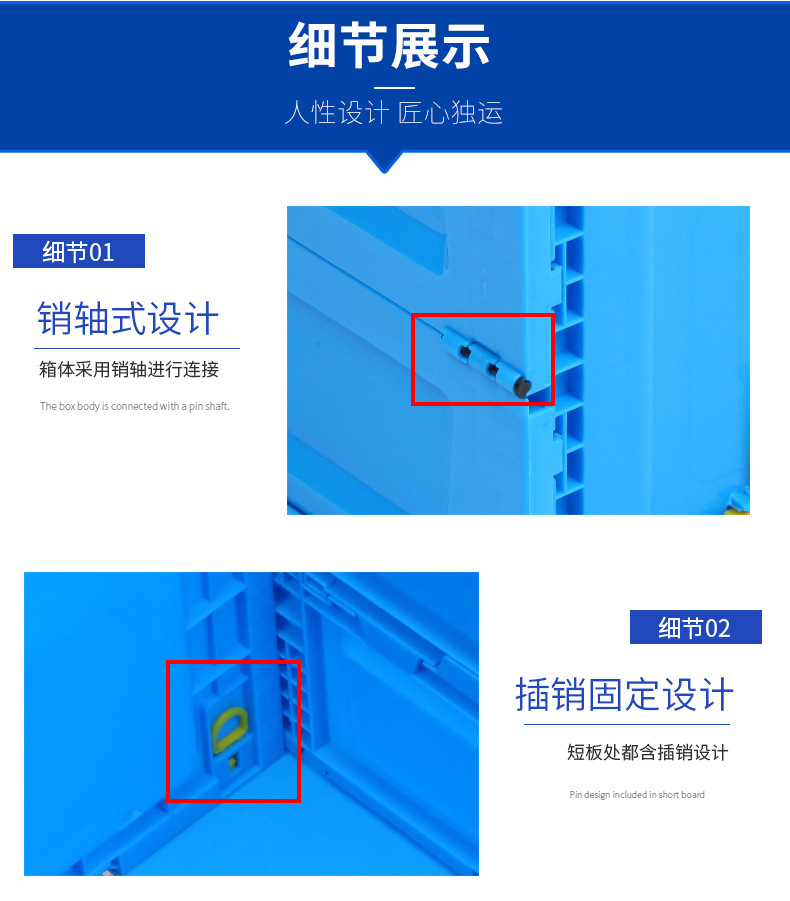 细节展示

人性设计 匠心独运

细节01

销轴式设计

箱体采用销轴进行连接

The box body is connected with a pin shaft.

细节02

插销固定设计

短板处都含插销设计

Pin design included in short board