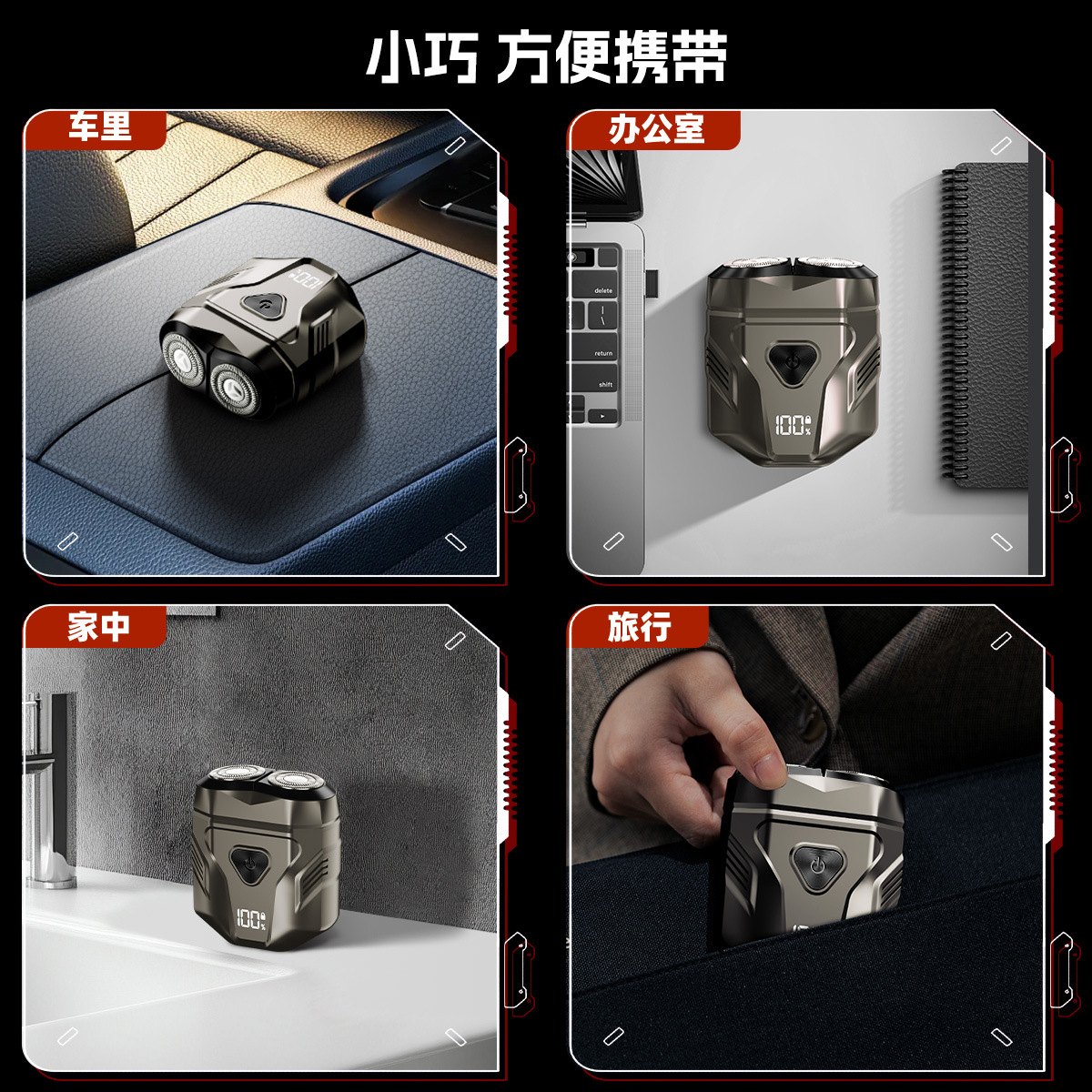 小巧 方便携带

车里

办公室

delete

return

shift

100%

家中

100%

旅行