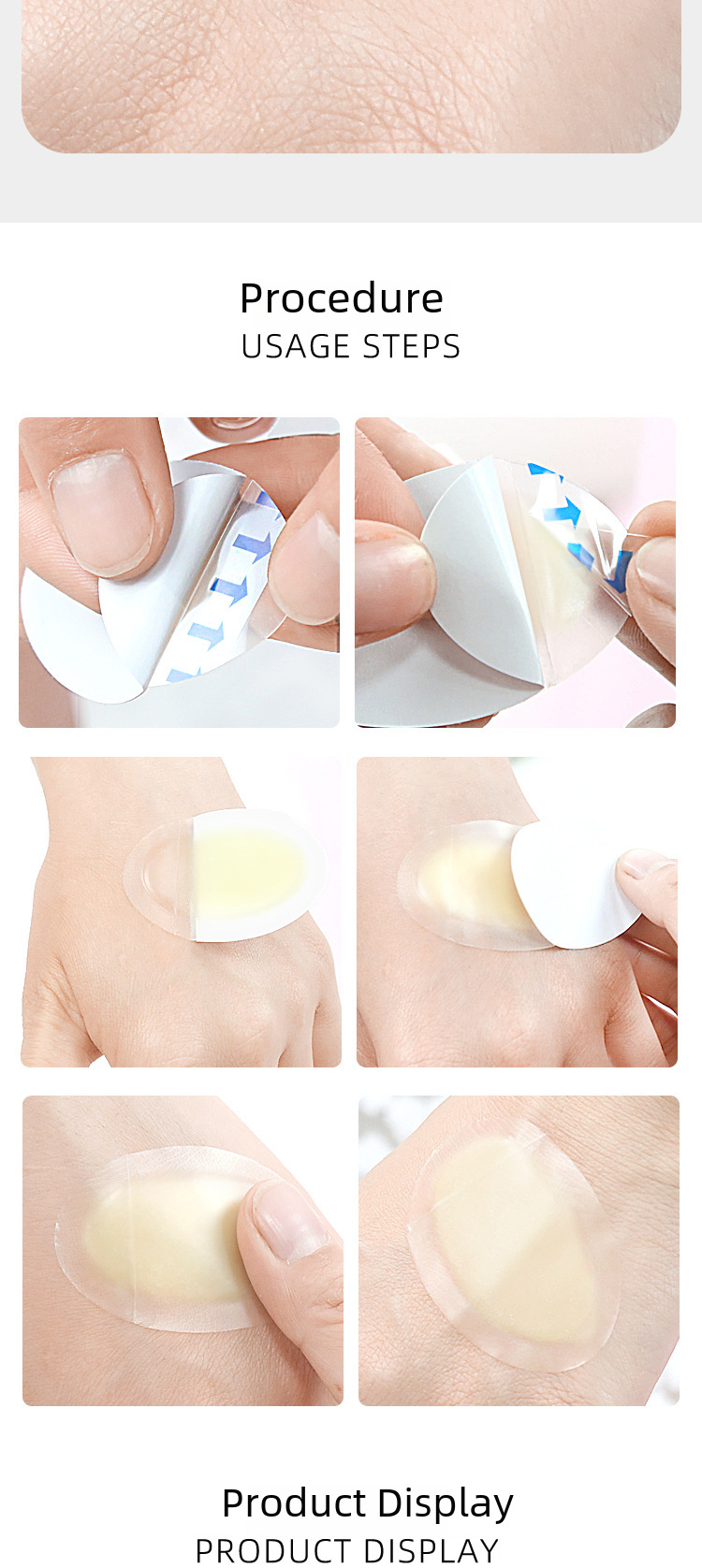 Procedure
USAGE STEPS

Product Display
PRODUCT DISPLAY