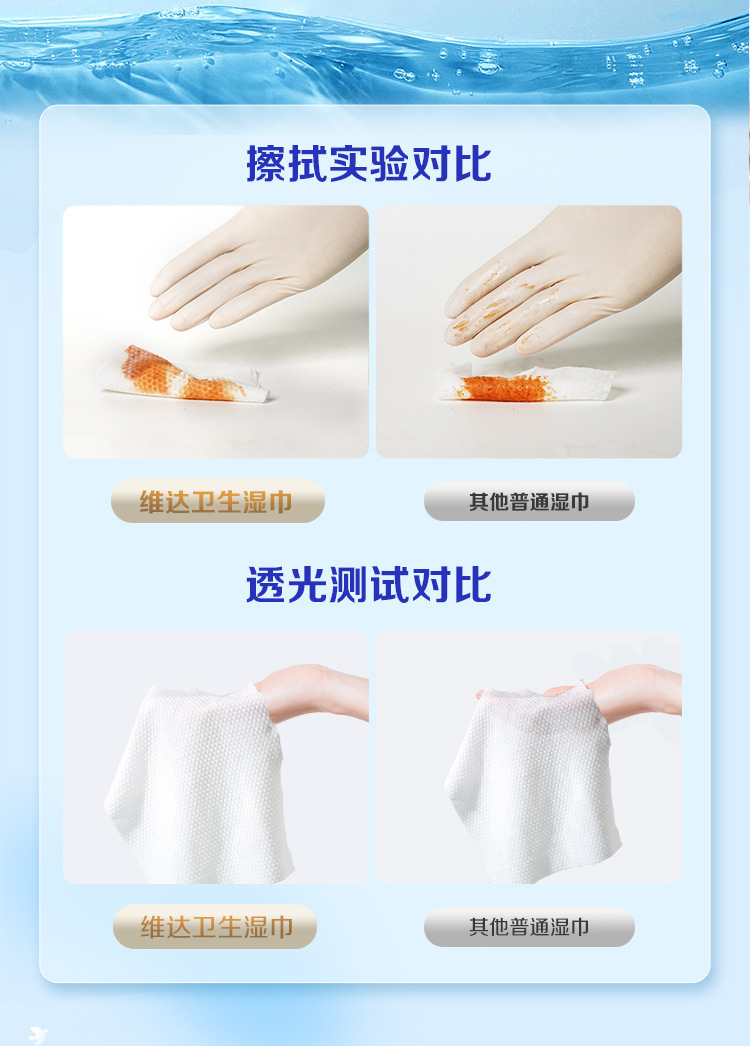 擦拭实验对比

维达卫生湿巾

其他普通湿巾

透光测试对比

维达卫生湿巾

其他普通湿巾