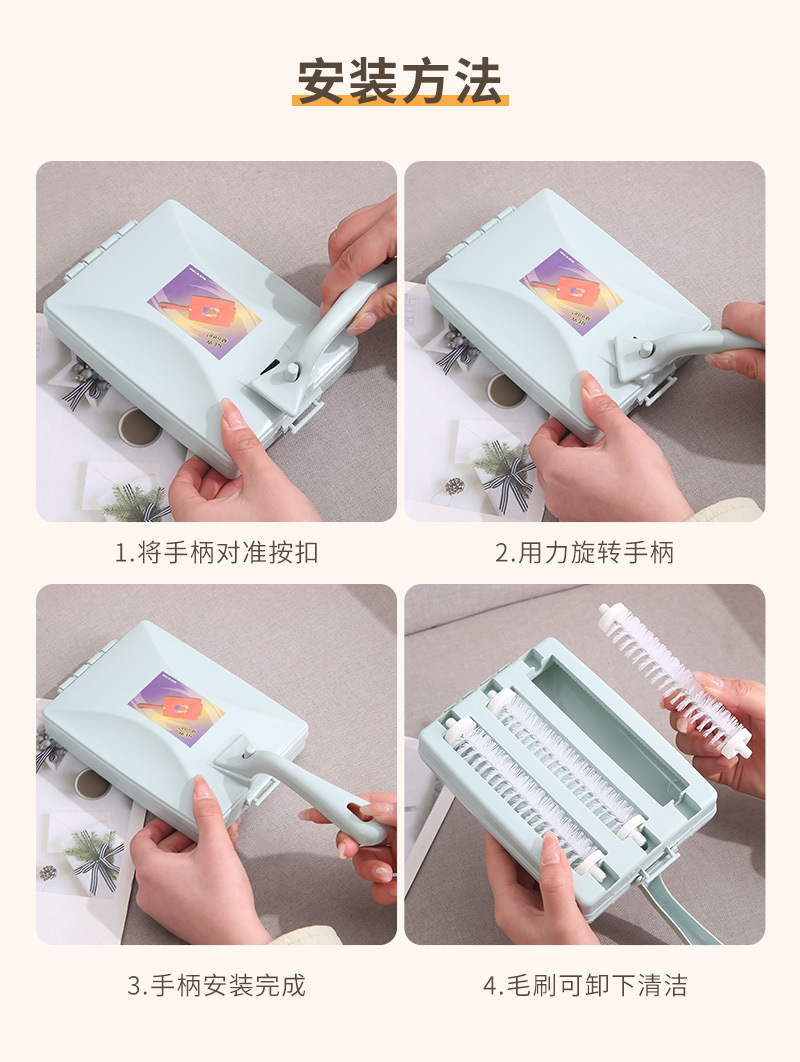 安装方法

1.将手柄对准按扣

2.用力旋转手柄

3.手柄安装完成

4.毛刷可卸下清洁