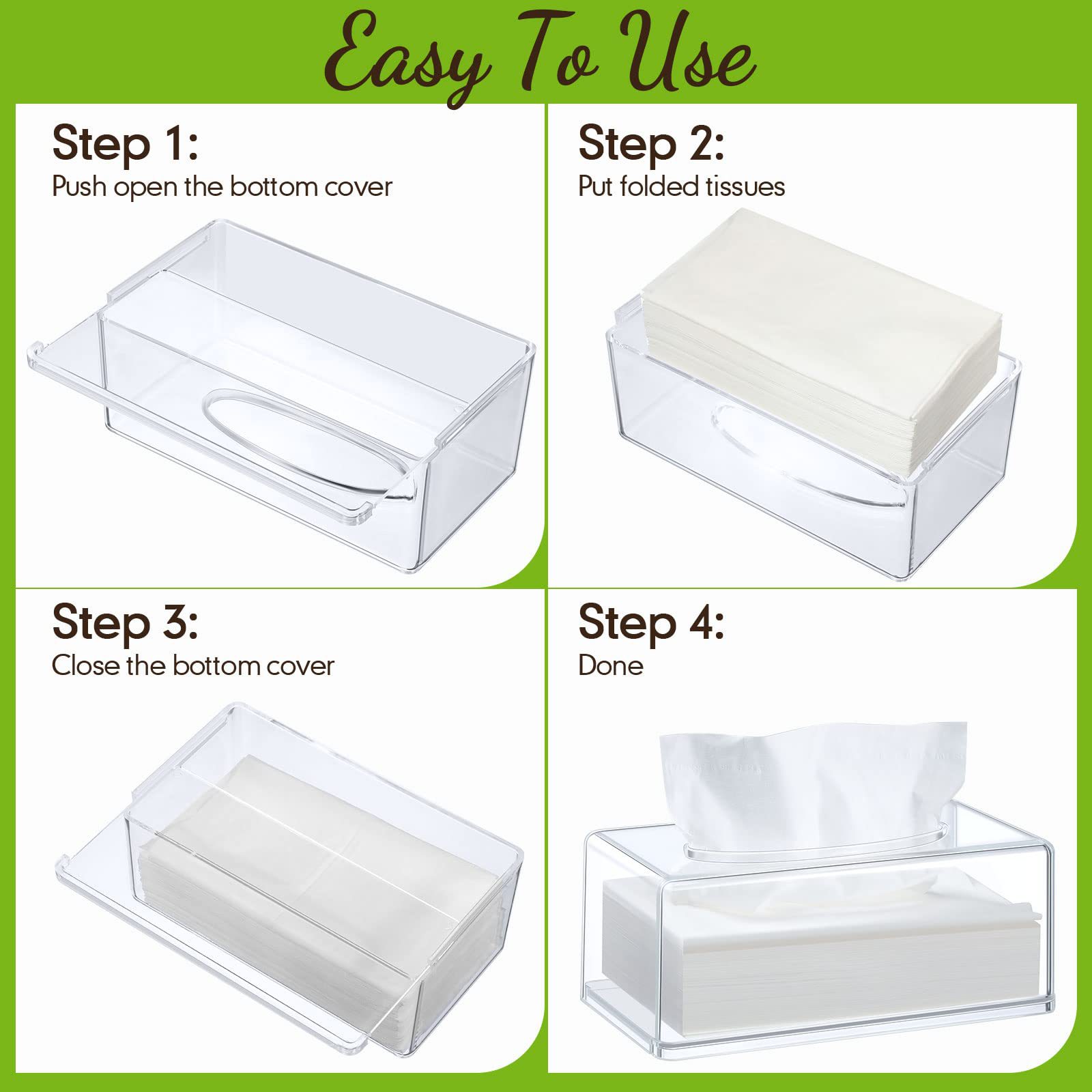 Easy To Use

Step 1:
Push open the bottom cover

Step 2:
Put folded tissues

Step 3:
Close the bottom cover

Step 4:
Done