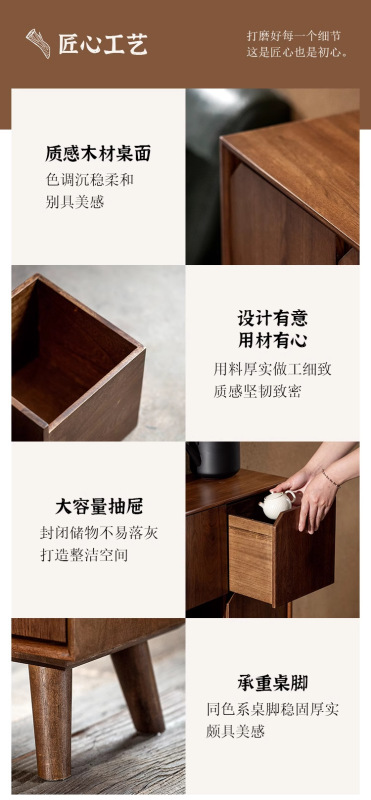 匠心工艺

打磨好每一个细节
这是匠心也是初心。

质感木材桌面
色调沉稳柔和
别具美感

设计有意
用材有心
用料厚实做工细致
质感坚韧致密

大容量抽屉
封闭储物不易落灰
打造整洁空间

承重桌脚
同色系桌脚稳固厚实
颇具美感