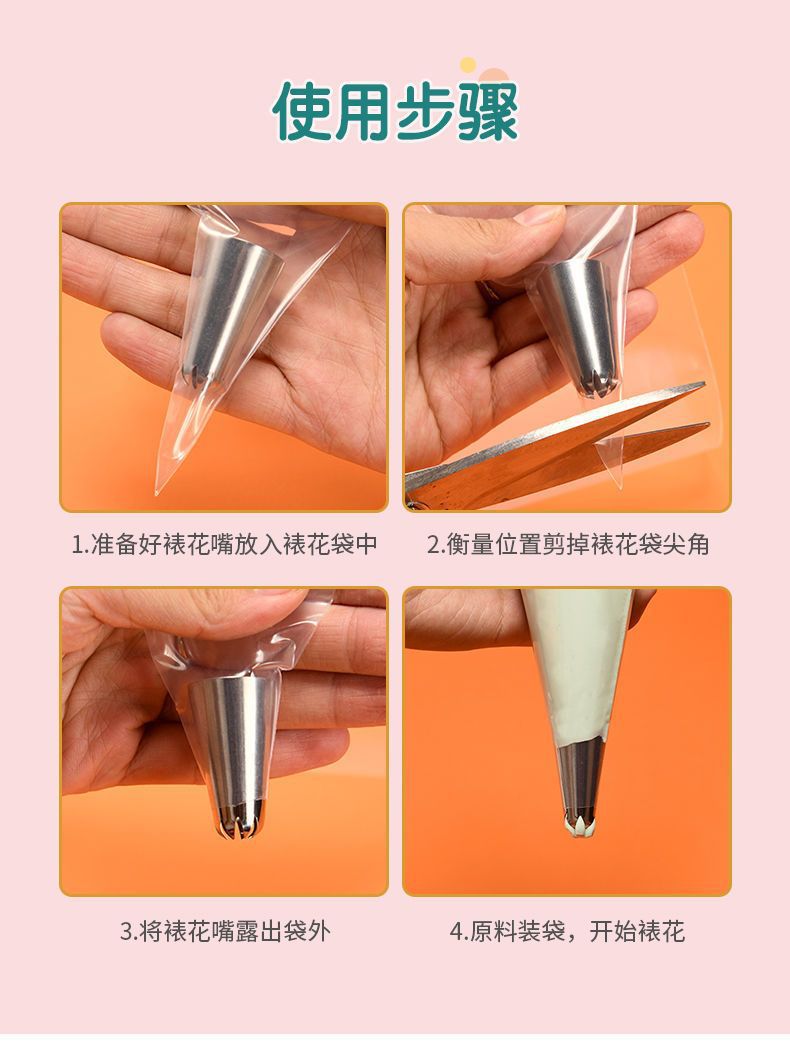 使用步骤

1.准备好裱花嘴放入裱花袋中

2.衡量位置剪掉裱花袋尖角

3.将裱花嘴露出袋外

4.原料装袋，开始裱花