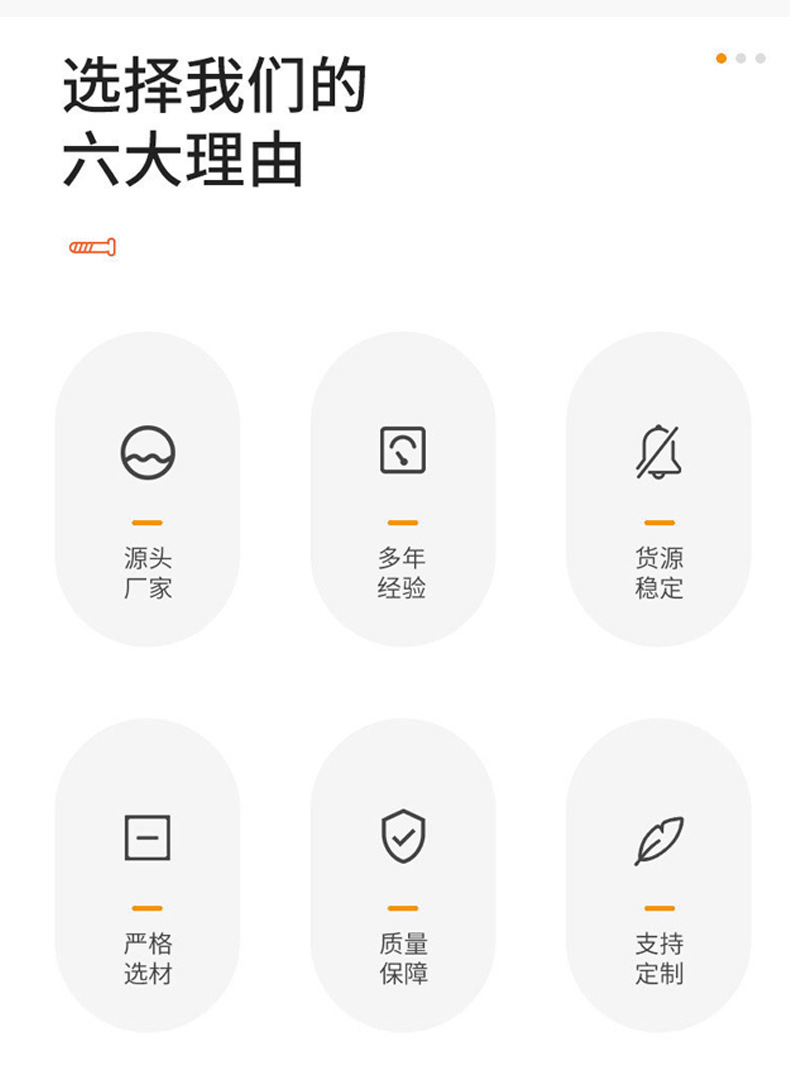 选择我们的
六大理由

源头
厂家

多年
经验

货源
稳定

严格
选材

质量
保障

支持
定制