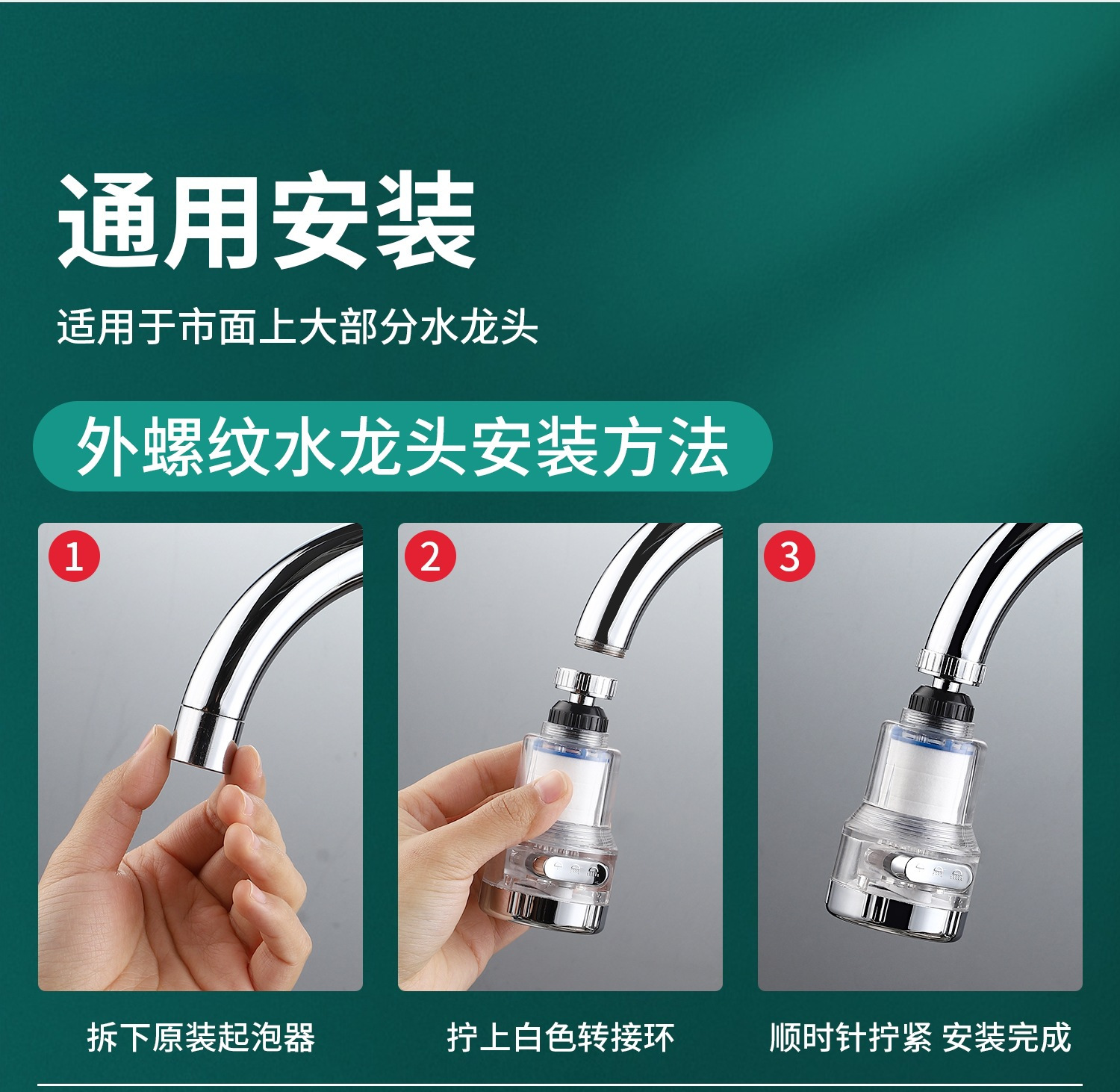 通用安装

适用于市面上大部分水龙头

外螺纹水龙头安装方法

1

2

3

拆下原装起泡器

拧上白色转接环

顺时针拧紧 安装完成