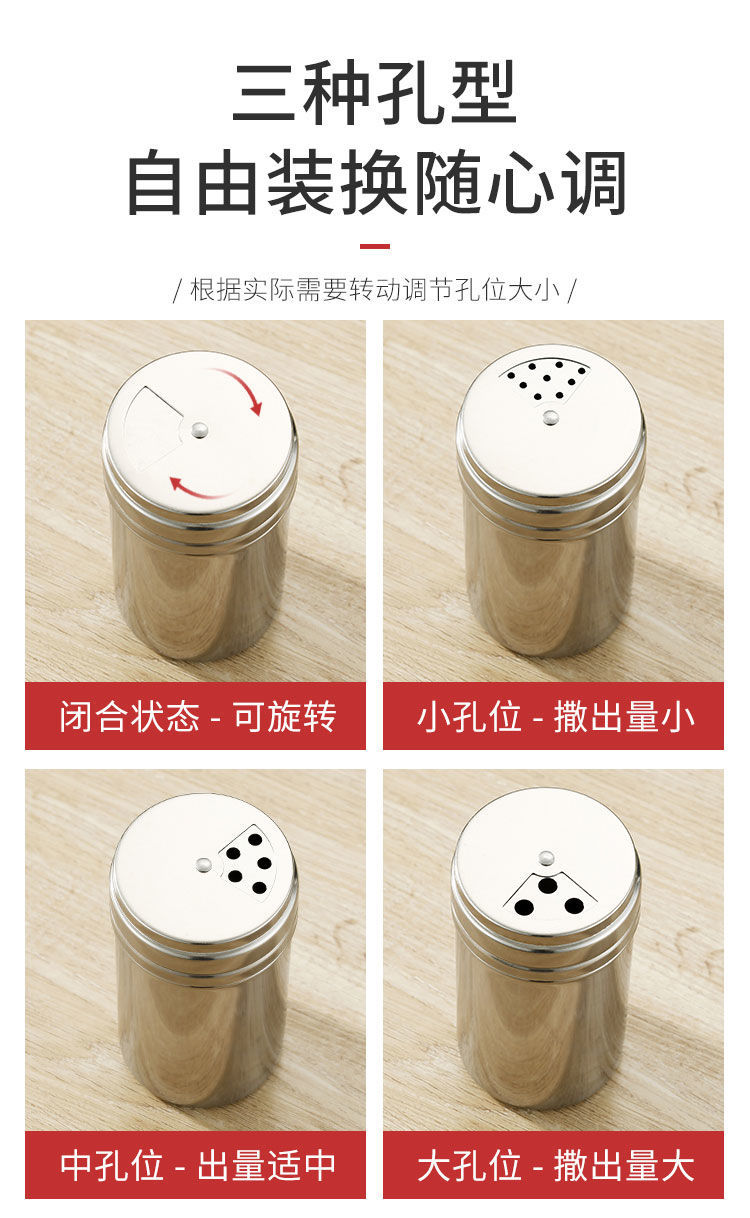 三种孔型
自由装换随心调

/ 根据实际需要转动调节孔位大小 /

闭合状态 - 可旋转

小孔位 - 撒出量小

中孔位 - 出量适中

大孔位 - 撒出量大