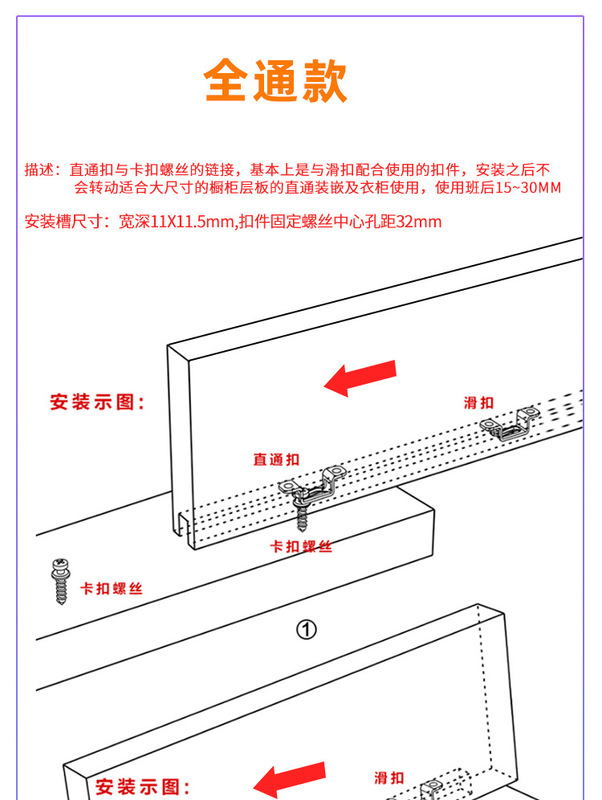 全通款

描述：直通扣与卡扣螺丝的链接，基本上是与滑扣配合使用的扣件，安装之后不会转动适合大尺寸的橱柜层板的直通装嵌及衣柜使用，使用班后15~30MM

安装槽尺寸：宽深11X11.5mm,扣件固定螺丝中心孔距32mm

安装示图：

滑扣

直通扣

卡扣螺丝

卡扣螺丝

①

安装示图：

滑扣