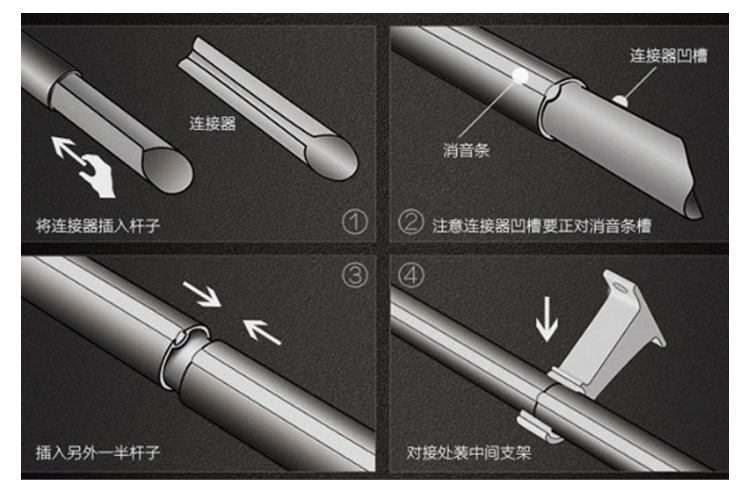 连接器

将连接器插入杆子

①

连接器凹槽

消音条

② 注意连接器凹槽要正对消音条槽

③

插入另外一半杆子

④

对接处装中间支架