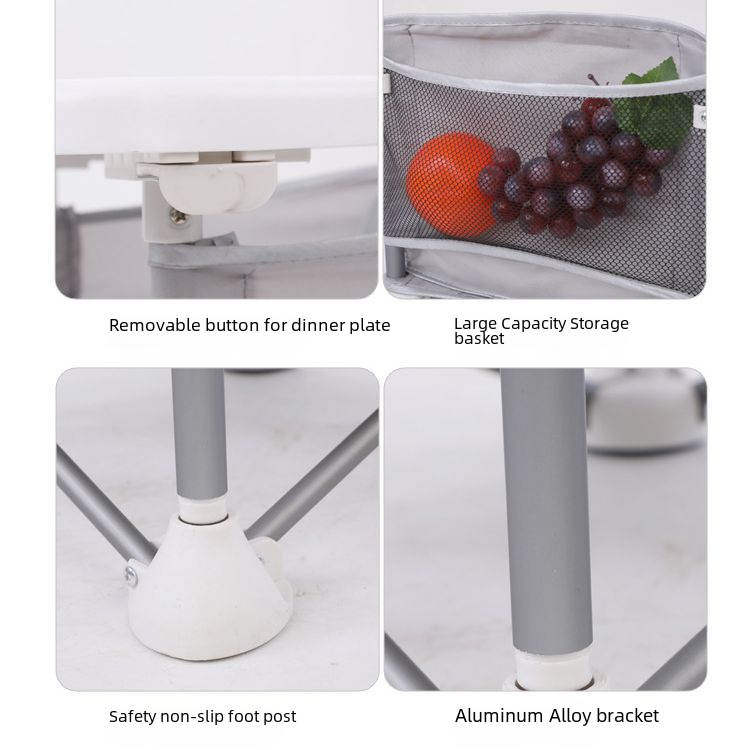 Removable button for dinner plate

Large Capacity Storage basket

Safety non-slip foot post

Aluminum Alloy bracket