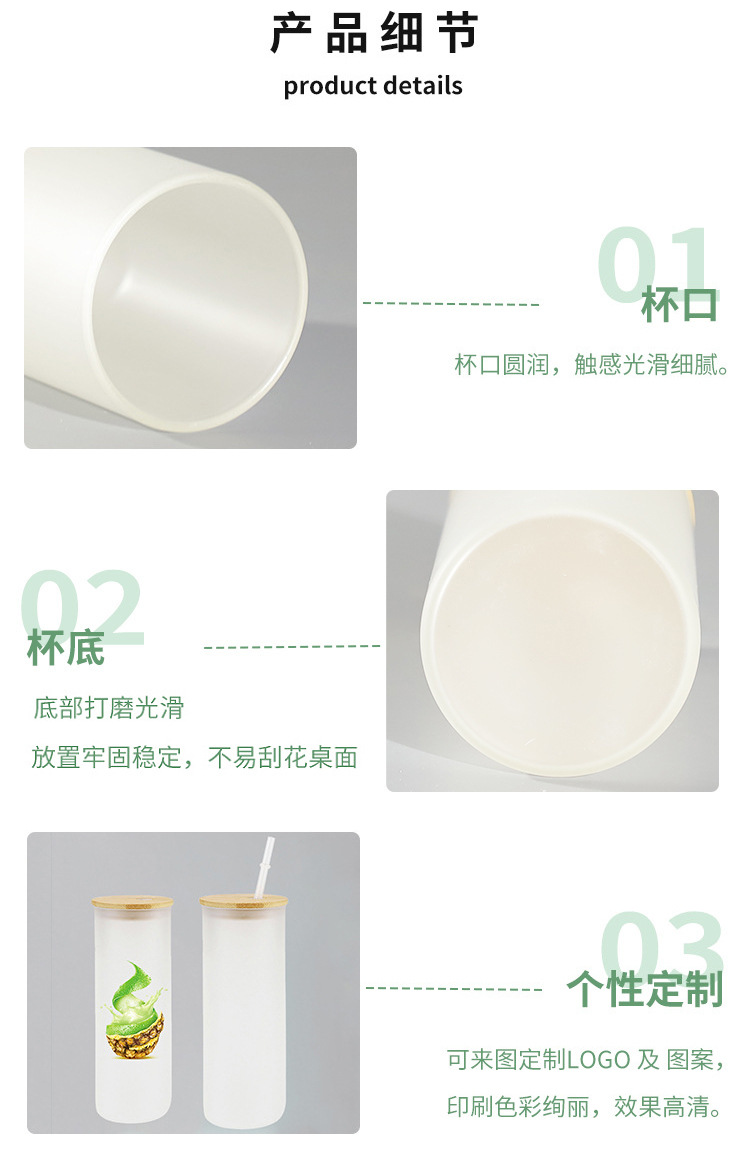 产品细节
product details

01
杯口
杯口圆润，触感光滑细腻。

02
杯底
底部打磨光滑
放置牢固稳定，不易刮花桌面

03
个性定制
可来图定制LOGO 及 图案，
印刷色彩绚丽，效果高清。